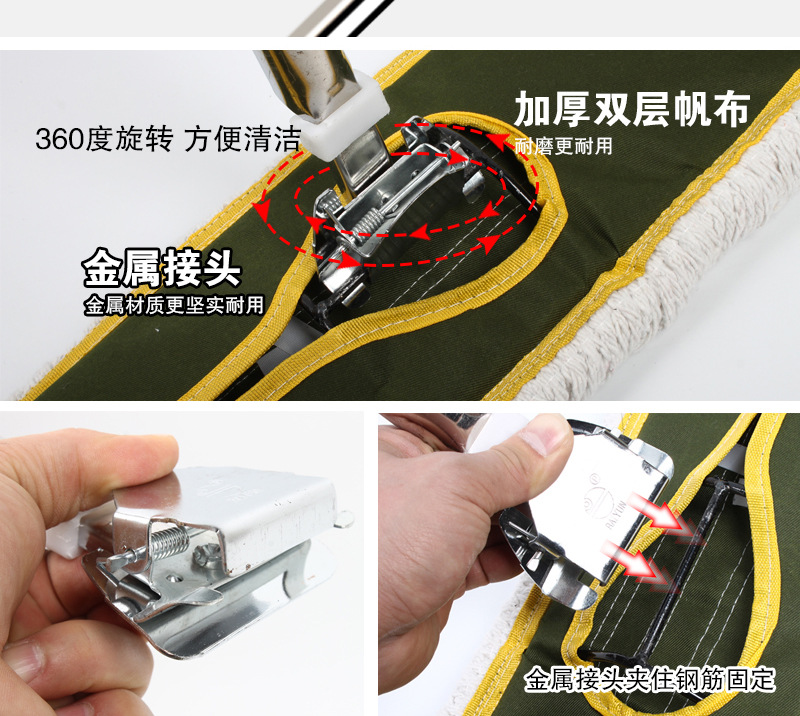 360度旋转 方便清洁

加厚双层帆布
耐磨更耐用

金属接头
金属材质更坚实耐用

金属接头夹住钢筋固定