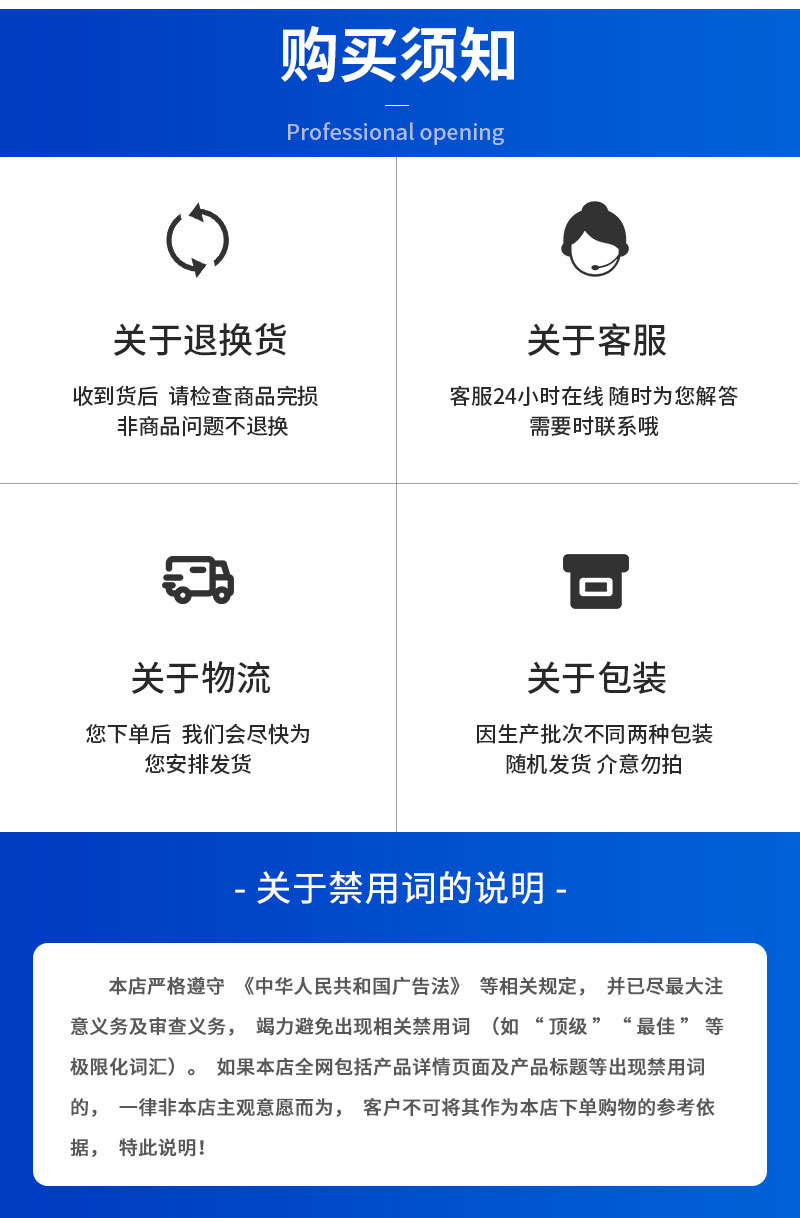 购买须知

Professional opening

关于退换货

收到货后 请检查商品完损
非商品问题不退换

关于客服

客服24小时在线 随时为您解答
需要时联系哦

关于物流

您下单后 我们会尽快为
您安排发货

关于包装

因生产批次不同两种包装
随机发货 介意勿拍

- 关于禁用词的说明 -

本店严格遵守《中华人民共和国广告法》等相关规定，并已尽最大注意义务及审查义务，竭力避免出现相关禁用词（如“顶级”“最佳”等极限化词汇）。如果本店全网包括产品详情页面及产品标题等出现禁用词的，一律非本店主观意愿而为，客户不可将其作为本店下单购物的参考依据，特此说明！