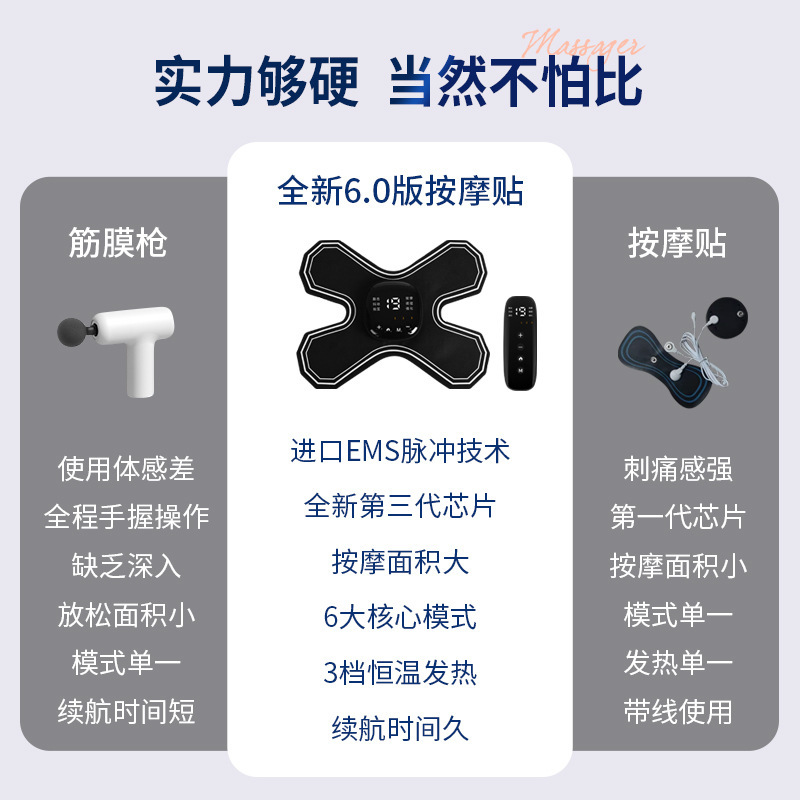 Massager

实力够硬 当然不怕比

筋膜枪

使用体感差
全程手握操作
缺乏深入
放松面积小
模式单一
续航时间短

全新6.0版按摩贴

19

进口EMS脉冲技术
全新第三代芯片
按摩面积大
6大核心模式
3档恒温发热
续航时间久

按摩贴

刺痛感强
第一代芯片
按摩面积小
模式单一
发热单一
带线使用