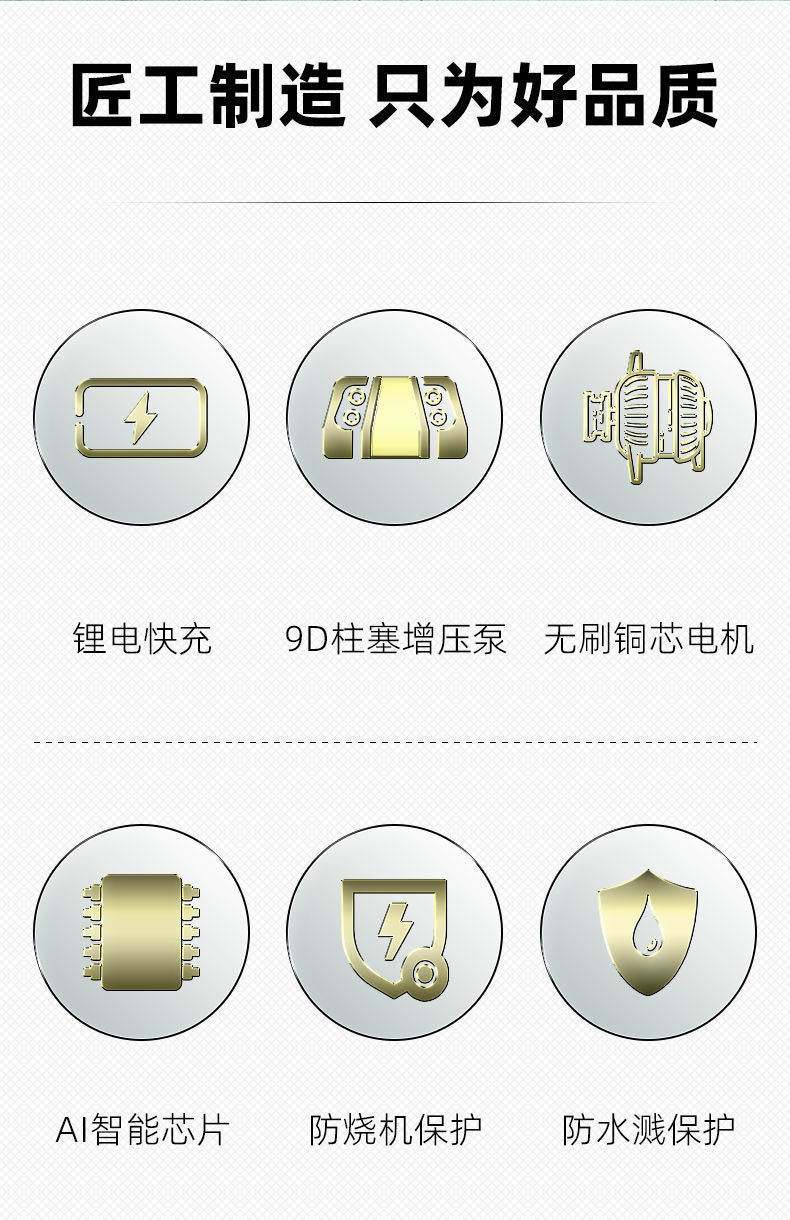 匠工制造 只为好品质

锂电快充

9D柱塞增压泵

无刷铜芯电机

AI智能芯片

防烧机保护

防水溅保护