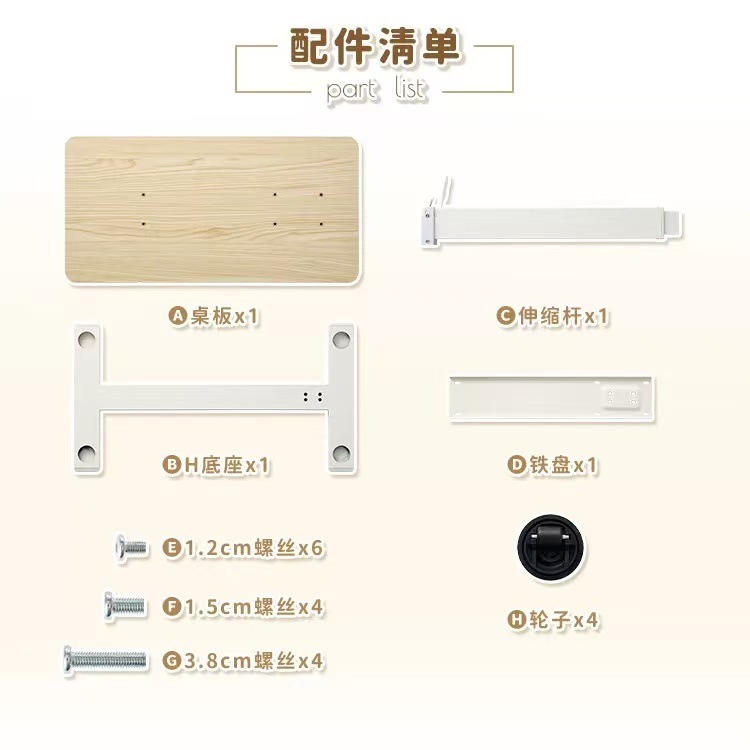 配件清单
part list

A 桌板x1

C 伸缩杆x1

B H底座x1

D 铁盘x1

E 1.2cm螺丝x6

F 1.5cm螺丝x4

G 3.8cm螺丝x4

H 轮子x4