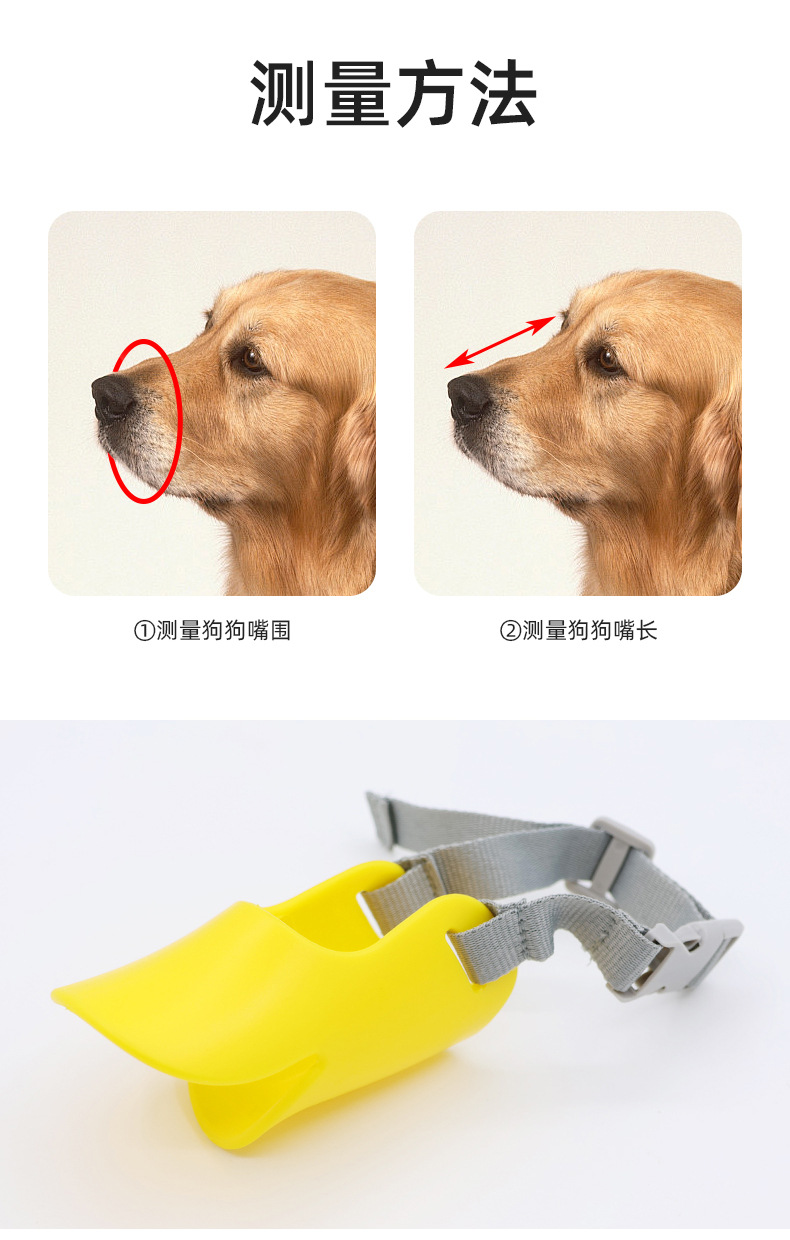 测量方法

①测量狗狗嘴围

②测量狗狗嘴长