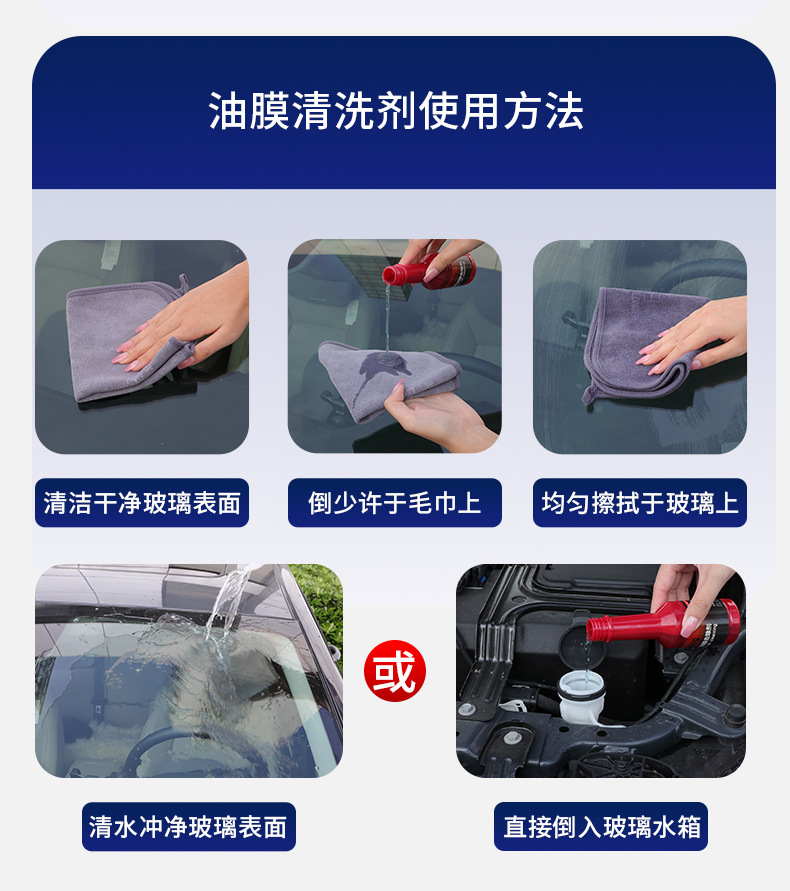 油膜清洗剂使用方法

清洁干净玻璃表面

倒少许于毛巾上

均匀擦拭于玻璃上

或

清水冲净玻璃表面

直接倒入玻璃水箱