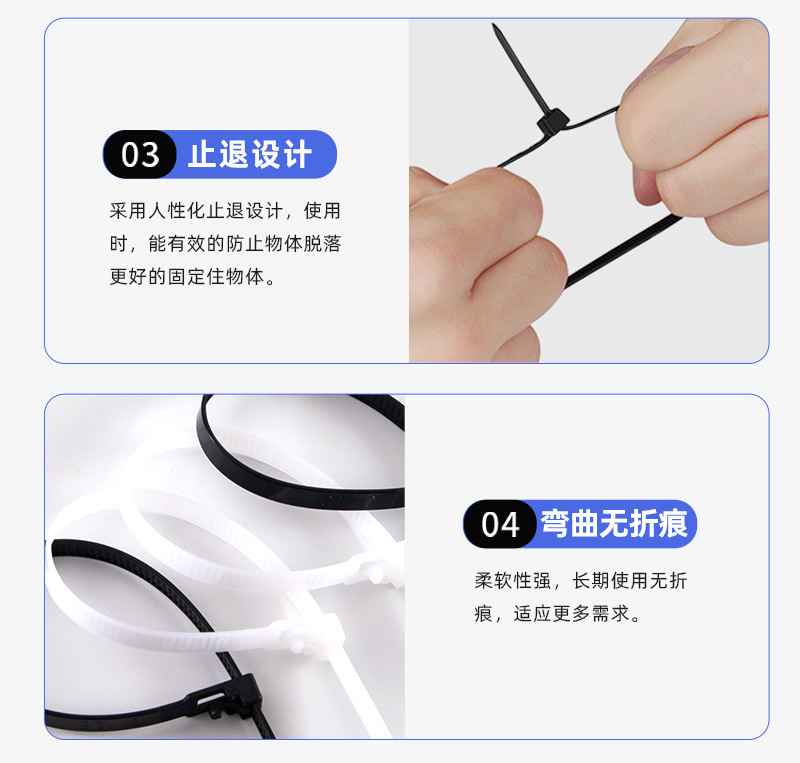 03 止退设计

采用人性化止退设计，使用时，能有效的防止物体脱落更好的固定住物体。

04 弯曲无折痕

柔软性强，长期使用无折痕，适应更多需求。