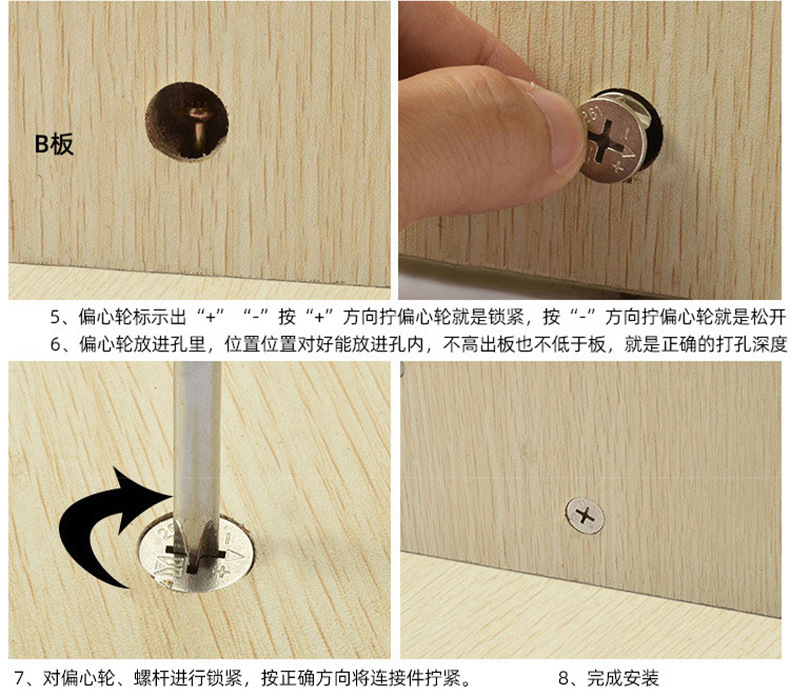 B板

5、偏心轮标示出“+”“-”按“+”方向拧偏心轮就是锁紧，按“-”方向拧偏心轮就是松开

6、偏心轮放进孔里，位置位置对好能放进孔内，不高出板也不低于板，就是正确的打孔深度

7、对偏心轮、螺杆进行锁紧，按正确方向将连接件拧紧。

8、完成安装