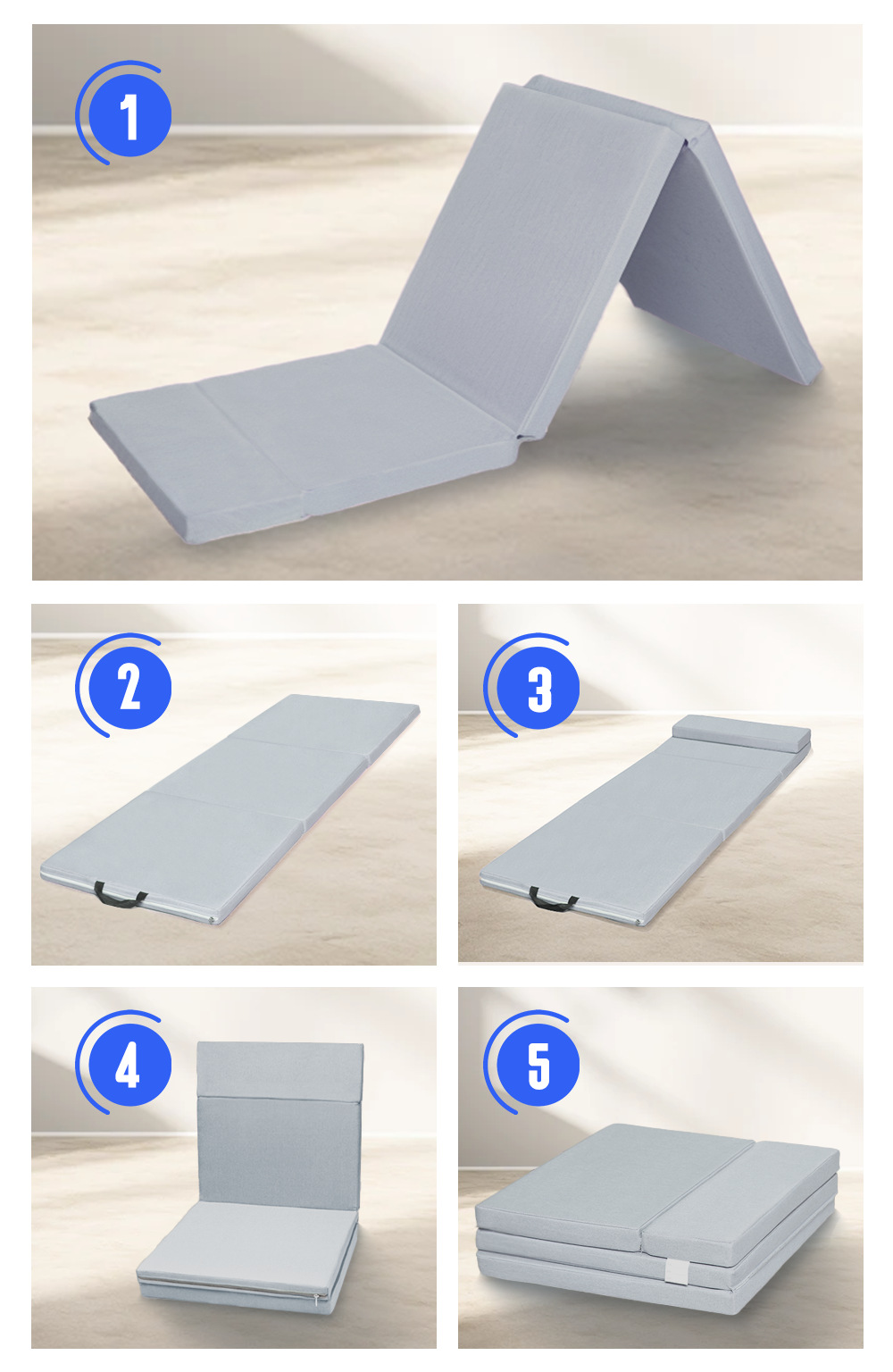 1

2

3

4

5