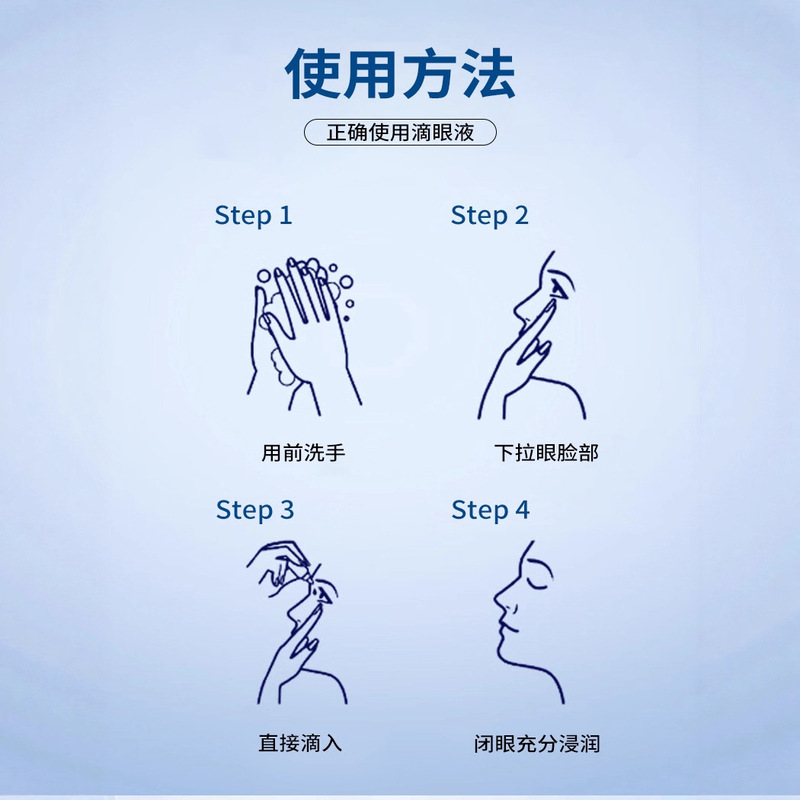 使用方法

正确使用滴眼液

Step 1

用前洗手

Step 2

下拉眼睑部

Step 3

直接滴入

Step 4

闭眼充分浸润