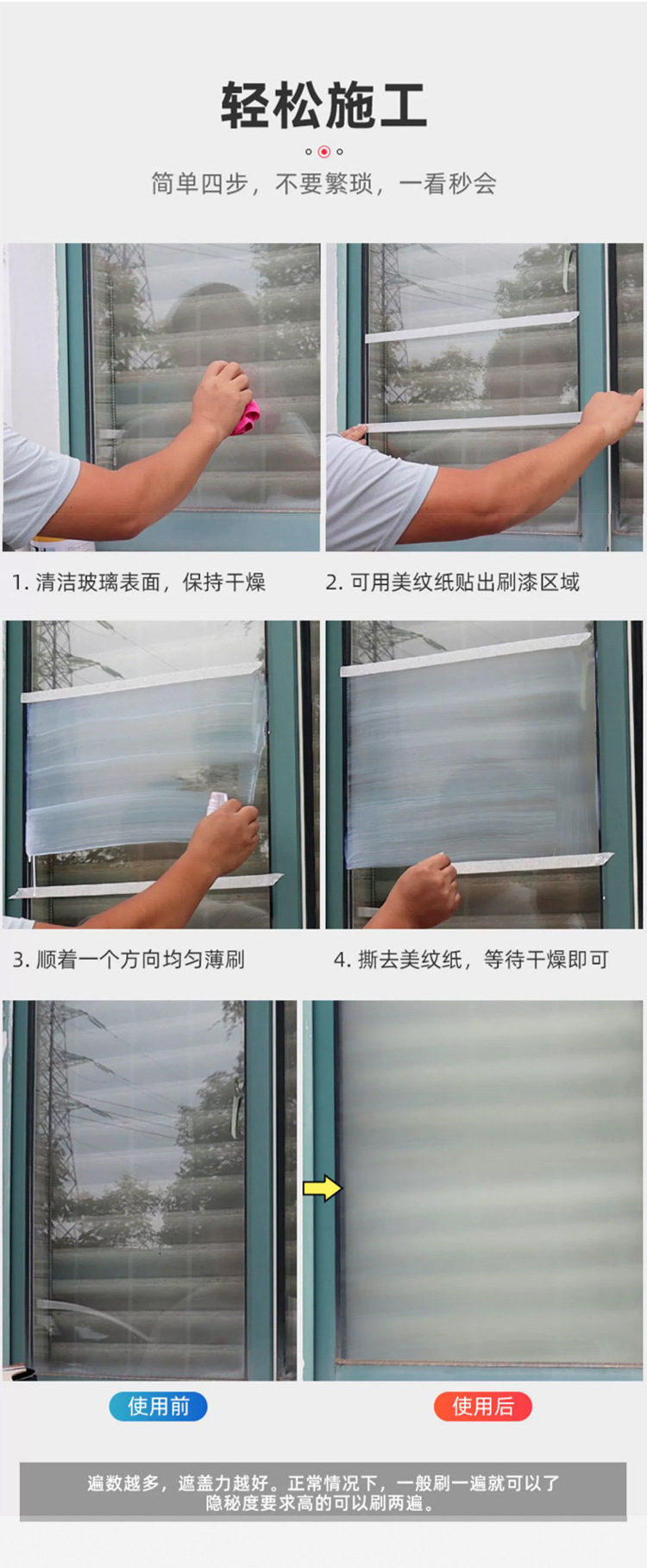 轻松施工

简单四步，不要繁琐，一看秒会

1. 清洁玻璃表面，保持干燥

2. 可用美纹纸贴出刷漆区域

3. 顺着一个方向均匀薄刷

4. 撕去美纹纸，等待干燥即可

使用前

使用后

遍数越多，遮盖力越好。正常情况下，一般刷一遍就可以了
隐秘度要求高的可以刷两遍。