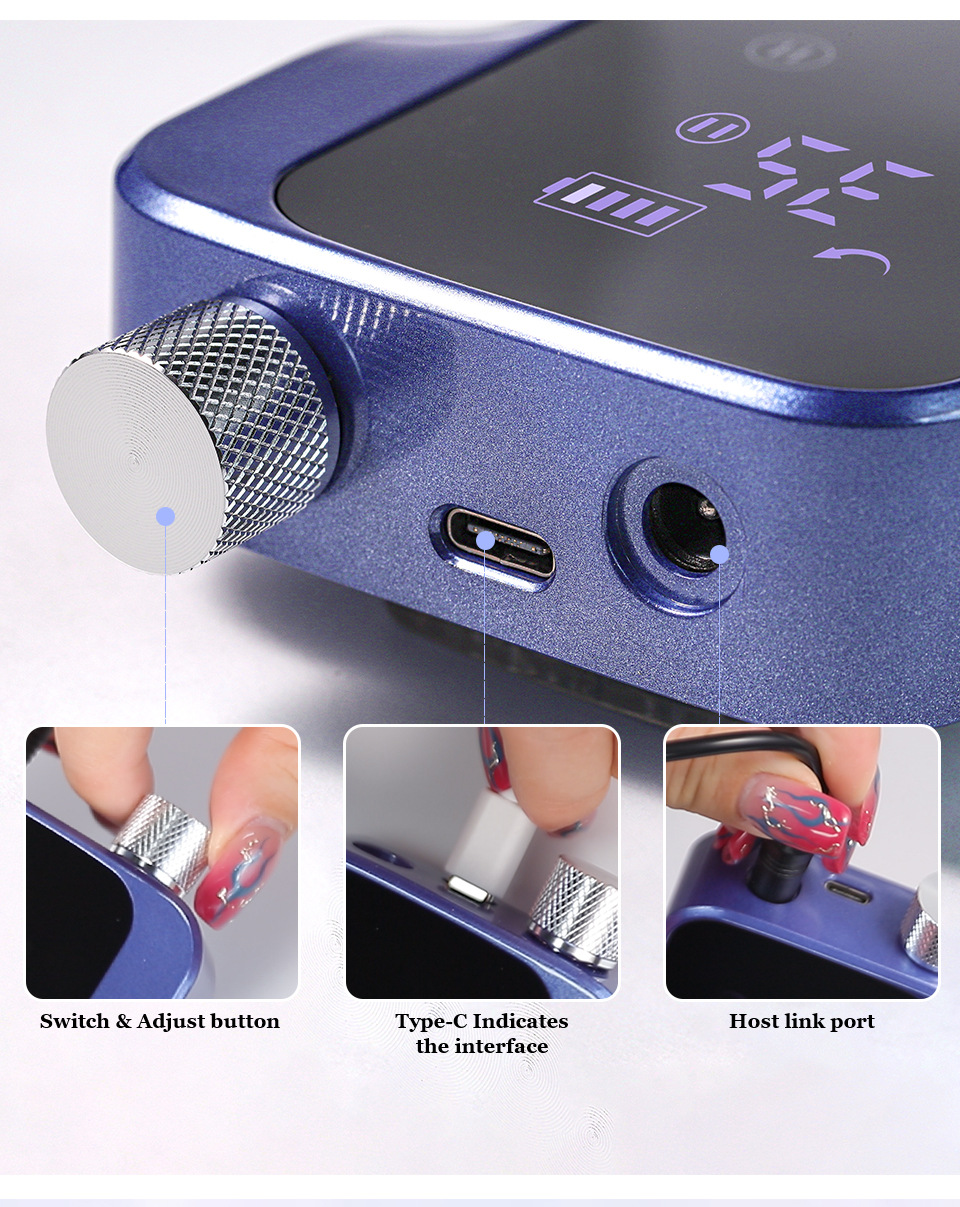 Switch & Adjust button

Type-C Indicates the interface

Host link port