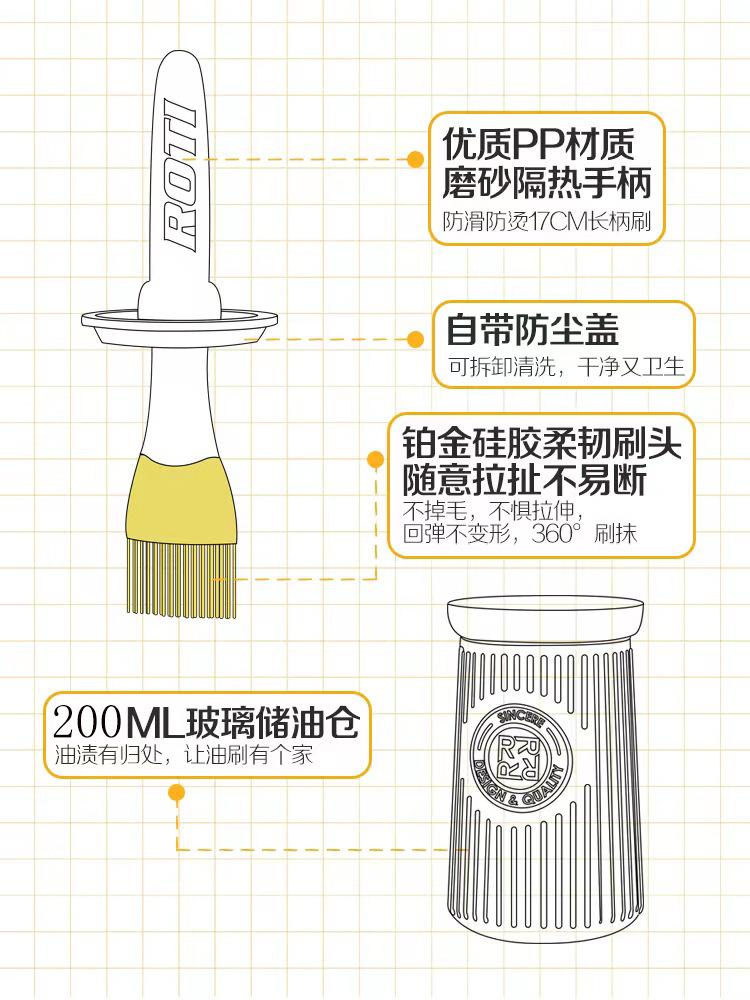 ROTI

优质PP材质
磨砂隔热手柄
防滑防烫17CM长柄刷

自带防尘盖
可拆卸清洗，干净又卫生

铂金硅胶柔韧刷头
随意拉扯不易断
不掉毛，不惧拉伸，
回弹不变形，360° 刷抹

200ML玻璃储油仓
油渍有归处，让油刷有个家

SINCERE
RR
RR
DESIGN & QUALITY