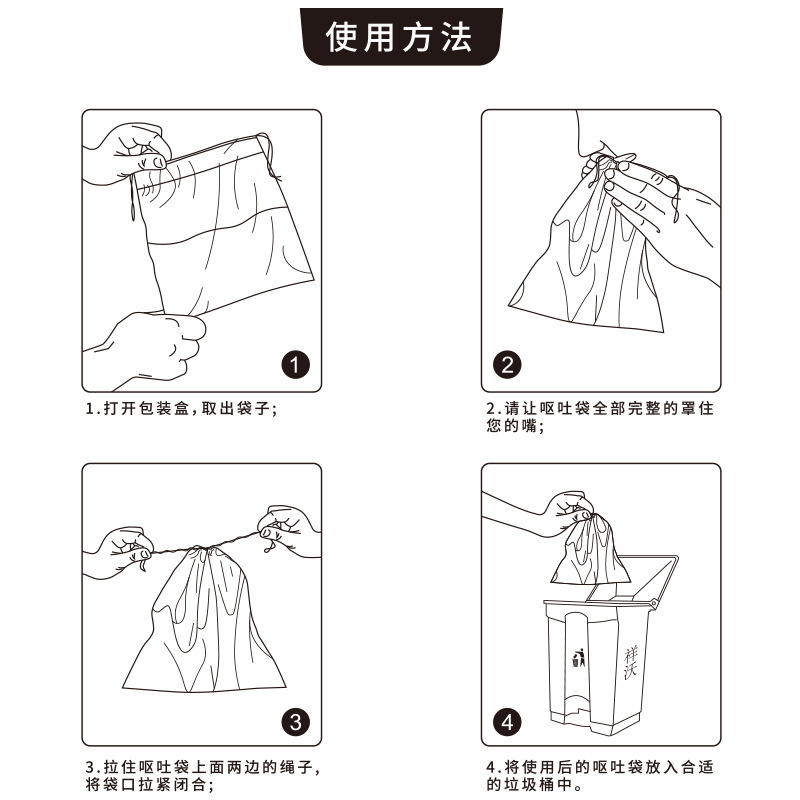 使用方法

1

1.打开包装盒,取出袋子;

2

2.请让呕吐袋全部完整的罩住您的嘴;

3

3.拉住呕吐袋上面两边的绳子,将袋口拉紧闭合;

祥沃

4

4.将使用后的呕吐袋放入合适的垃圾桶中。