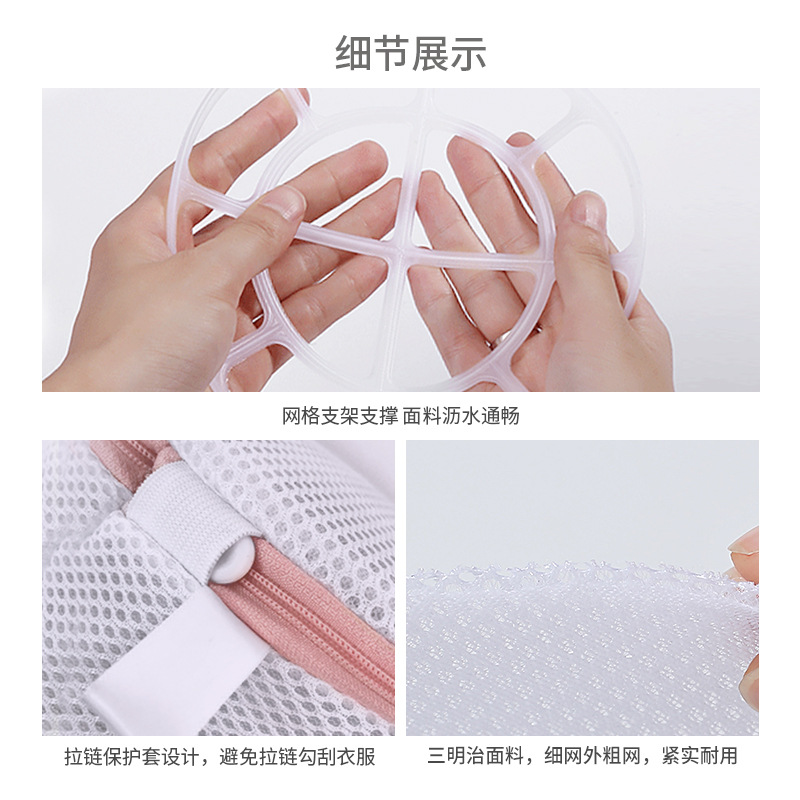 细节展示

网格支架支撑 面料沥水通畅

拉链保护套设计，避免拉链勾刮衣服

三明治面料，细网外粗网，紧实耐用