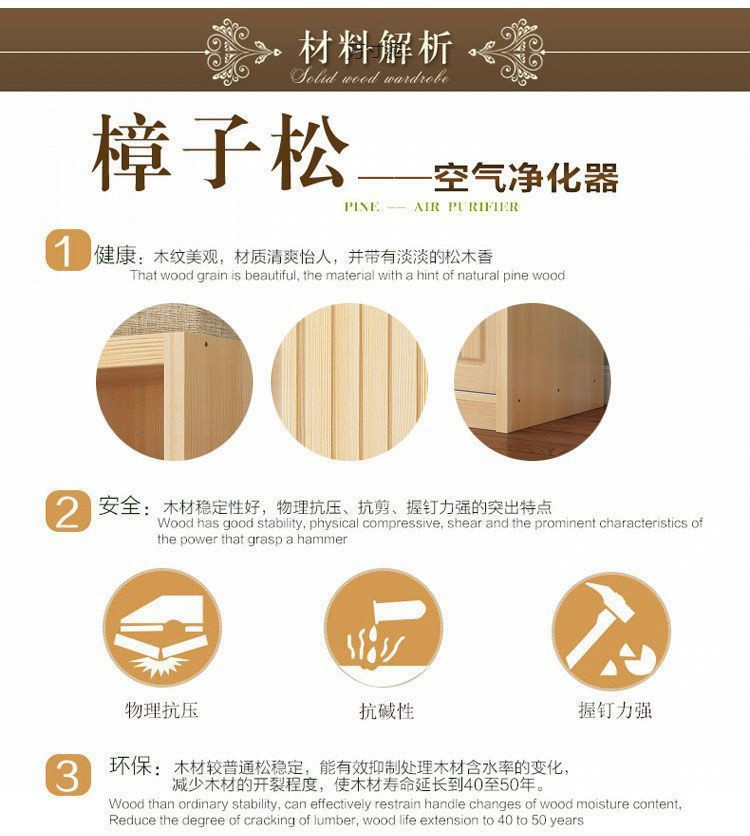 材料解析
Solid wood wardrobe

樟子松——空气净化器
PINE — AIR PURIFIER

1 健康：木纹美观，材质清爽怡人，并带有淡淡的松木香
That wood grain is beautiful, the material with a hint of natural pine wood

2 安全：木材稳定性好，物理抗压、抗剪、握钉力强的突出特点
Wood has good stability, physical compressive, shear and the prominent characteristics of the power that grasp a hammer

物理抗压

抗碱性

握钉力强

3 环保：木材较普通松稳定，能有效抑制处理木材含水率的变化，减少木材的开裂程度，使木材寿命延长到40至50年。
Wood than ordinary stability, can effectively restrain handle changes of wood moisture content, Reduce the degree of cracking of lumber, wood life extension to 40 to 50 years