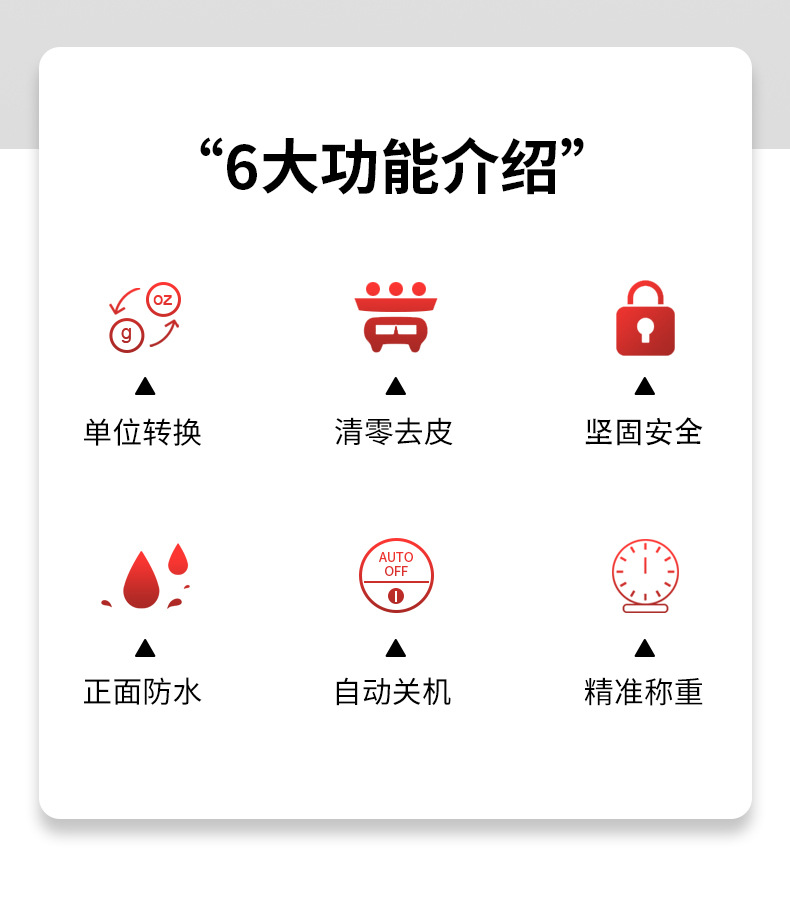 “6大功能介绍”

oz
g
▲
单位转换

▲
清零去皮

▲
坚固安全

▲
正面防水

AUTO
OFF
▲
自动关机

▲
精准称重