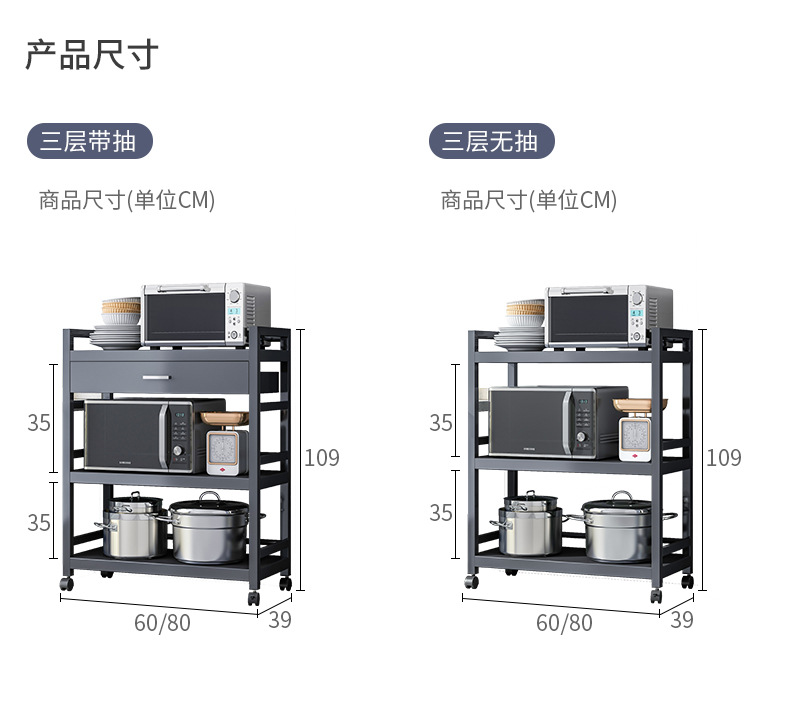 产品尺寸

三层带抽

商品尺寸(单位CM)

35

35

109

60/80

39

三层无抽

商品尺寸(单位CM)

35

35

109

60/80

39