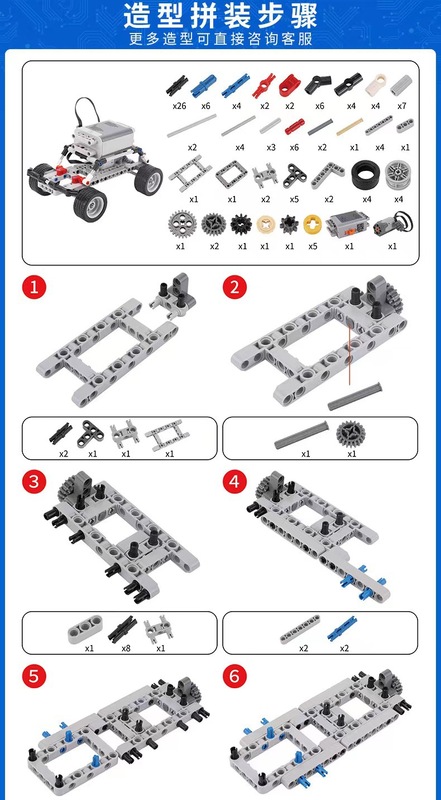 造型拼装步骤
更多造型可直接咨询客服

x26 x6 x4 x2 x2 x6 x4 x4 x7
x2 x4 x3 x6 x2 x1 x4 x1
x1 x1 x2 x5 x2 x4 x4
x1 x2 x1 x1 x1 x5 x1 x1

1
x2 x1 x1 x1

2
x1 x1

3
x1 x8 x1

4
x2 x2

5

6