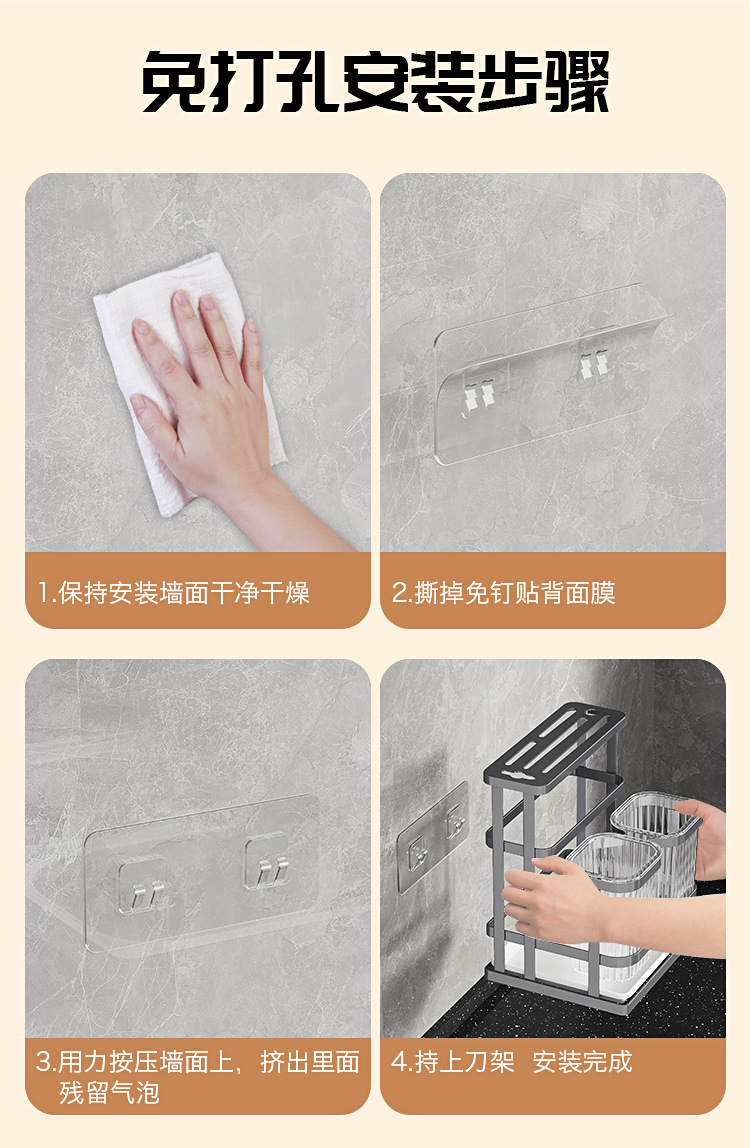 免打孔安装步骤

1.保持安装墙面干净干燥

2.撕掉免钉贴背面膜

3.用力按压墙面上，挤出里面残留气泡

4.持上刀架 安装完成