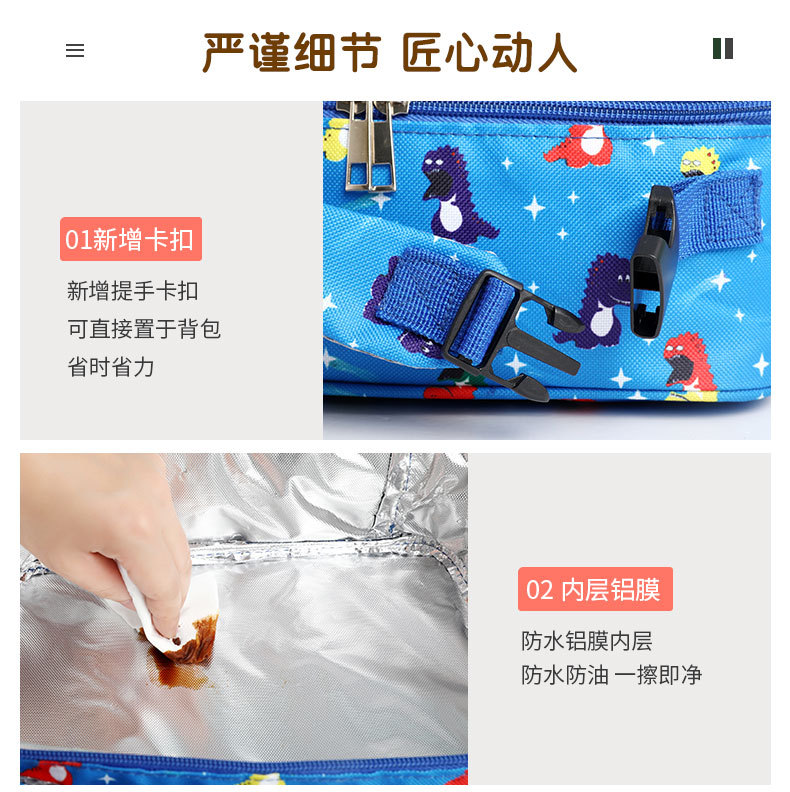 严谨细节 匠心动人

01新增卡扣

新增提手卡扣
可直接置于背包
省时省力

02 内层铝膜

防水铝膜内层
防水防油 一擦即净