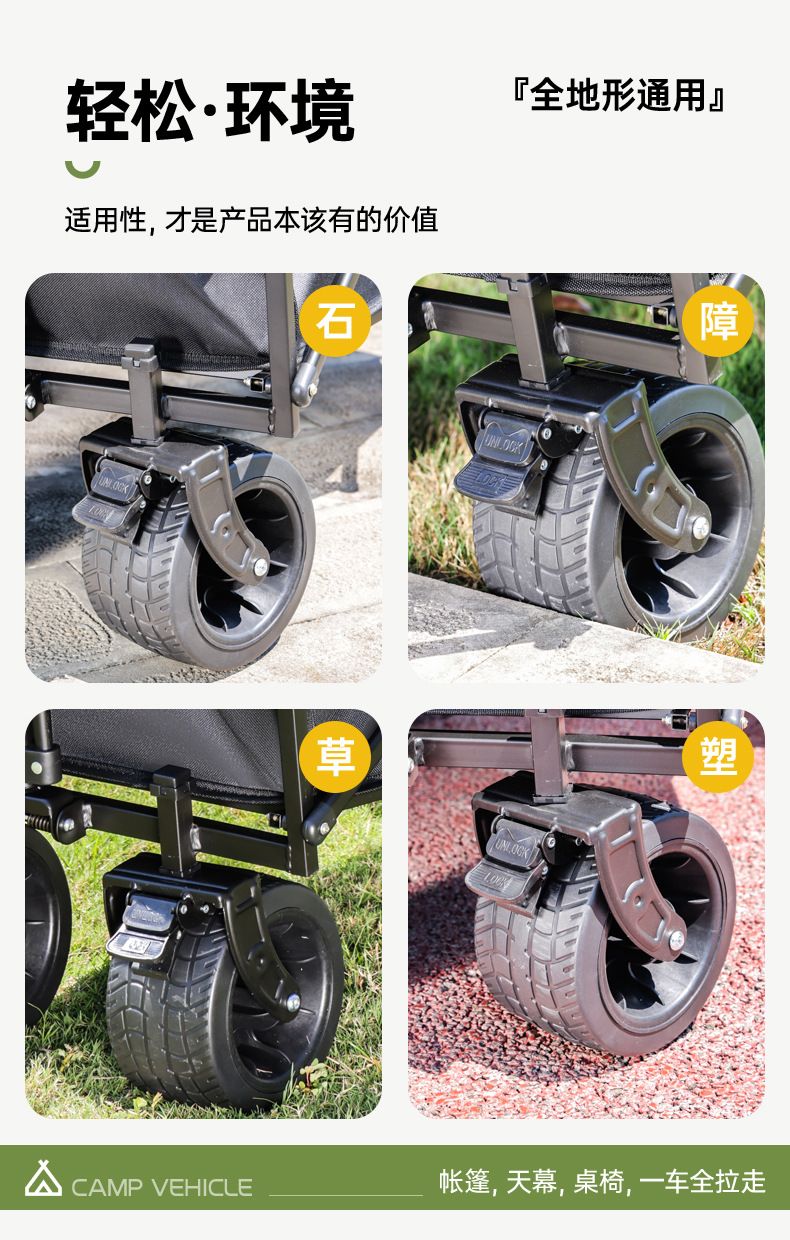 轻松·环境

『全地形通用』

适用性, 才是产品本该有的价值

石

UNLOCK
LOCK

障

UNLOCK
LOCK

草

UNLOCK
LOCK

塑

UNLOCK
LOCK

CAMP VEHICLE

帐篷, 天幕, 桌椅, 一车全拉走