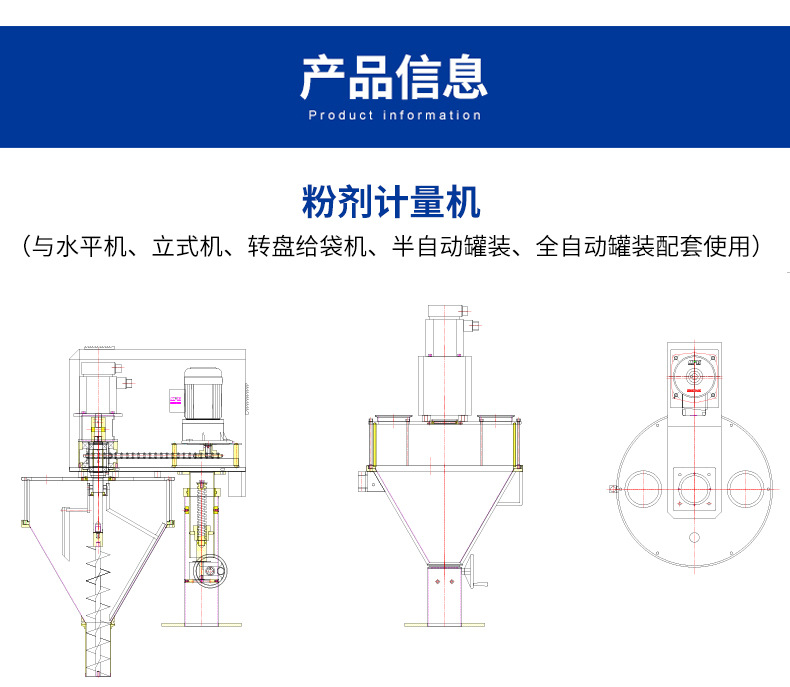 产品信息
Product information

粉剂计量机
（与水平机、立式机、转盘给袋机、半自动罐装、全自动罐装配套使用）