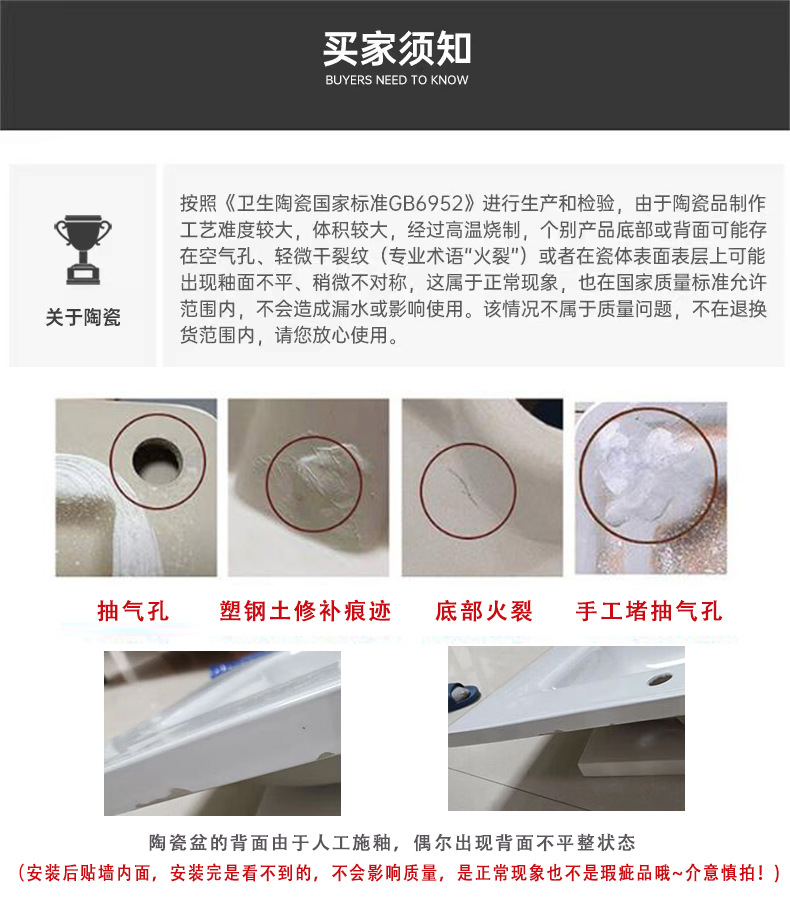 买家须知
BUYERS NEED TO KNOW

关于陶瓷

按照《卫生陶瓷国家标准GB6952》进行生产和检验，由于陶瓷品制作工艺难度较大，体积较大，经过高温烧制，个别产品底部或背面可能存在空气孔、轻微干裂纹（专业术语“火裂”）或者在瓷体表面表层上可能出现釉面不平、稍微不对称，这属于正常现象，也在国家质量标准允许范围内，不会造成漏水或影响使用。该情况不属于质量问题，不在退换货范围内，请您放心使用。

抽气孔

塑钢土修补痕迹

底部火裂

手工堵抽气孔

陶瓷盆的背面由于人工施釉，偶尔出现背面不平整状态
（安装后贴墙内面，安装完是看不到的，不会影响质量，是正常现象也不是瑕疵品哦~介意慎拍！）