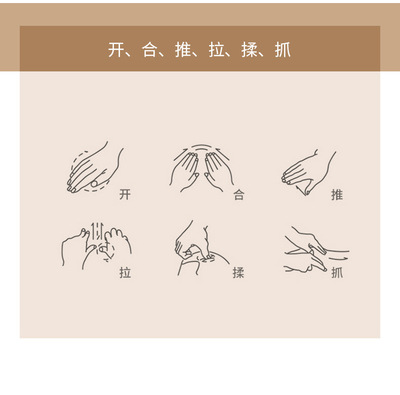 开、合、推、拉、揉、抓

开

合

推

拉

揉

抓