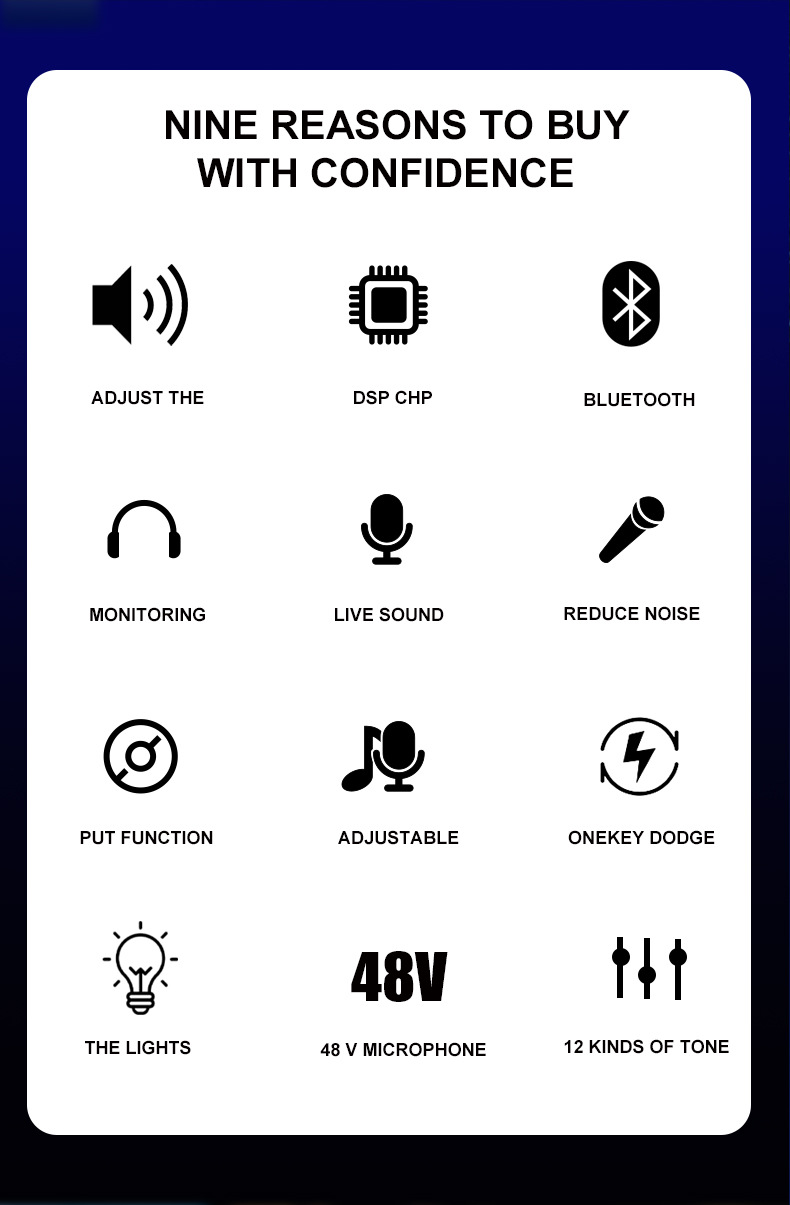 NINE REASONS TO BUY WITH CONFIDENCE

ADJUST THE

DSP CHP

BLUETOOTH

MONITORING

LIVE SOUND

REDUCE NOISE

PUT FUNCTION

ADJUSTABLE

ONEKEY DODGE

THE LIGHTS

48V

48 V MICROPHONE

12 KINDS OF TONE