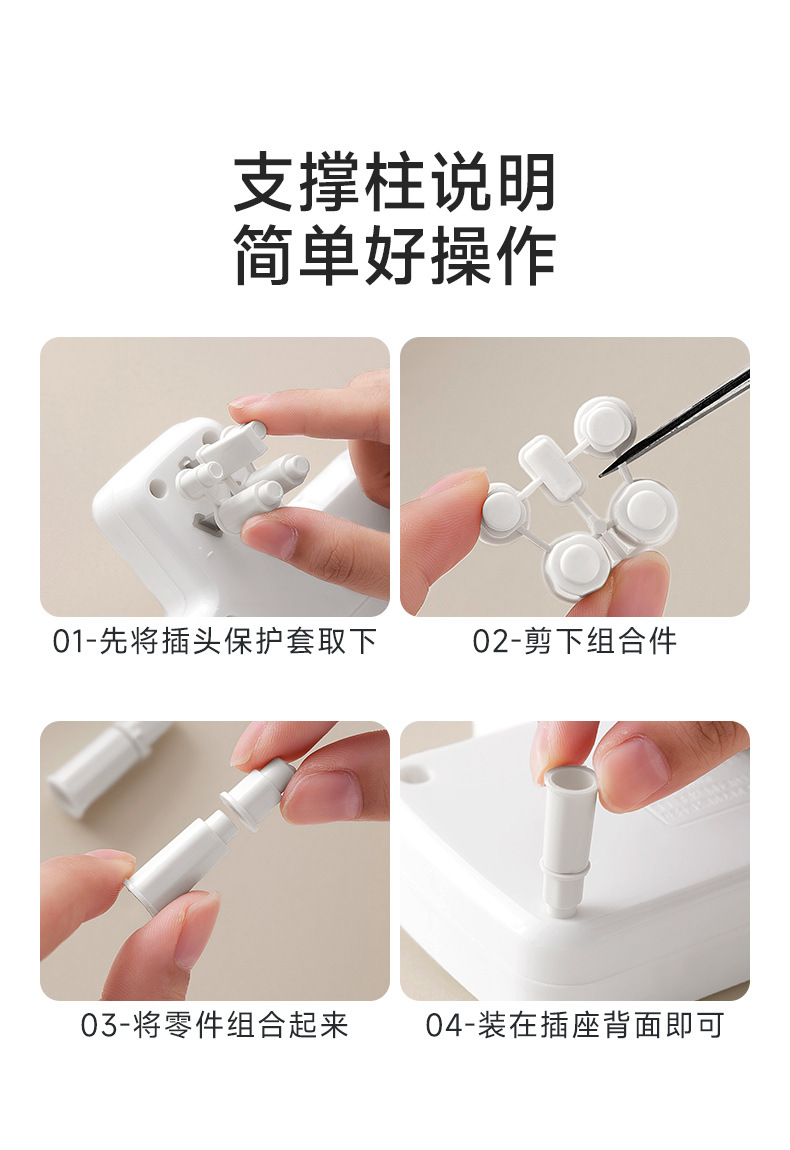 支撑柱说明
简单好操作

01-先将插头保护套取下

02-剪下组合件

03-将零件组合起来

04-装在插座背面即可