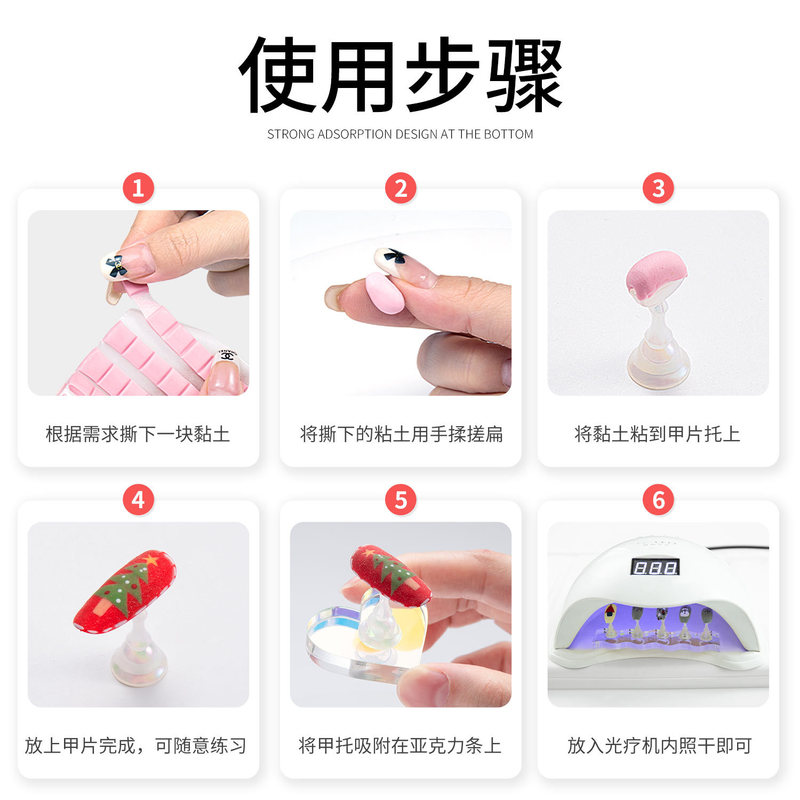 使用步骤
STRONG ADSORPTION DESIGN AT THE BOTTOM

1
根据需求撕下一块黏土

2
将撕下的粘土用手揉搓扁

3
将黏土粘到甲片托上

4
放上甲片完成，可随意练习

5
将甲托吸附在亚克力条上

6
888
放入光疗机内照干即可