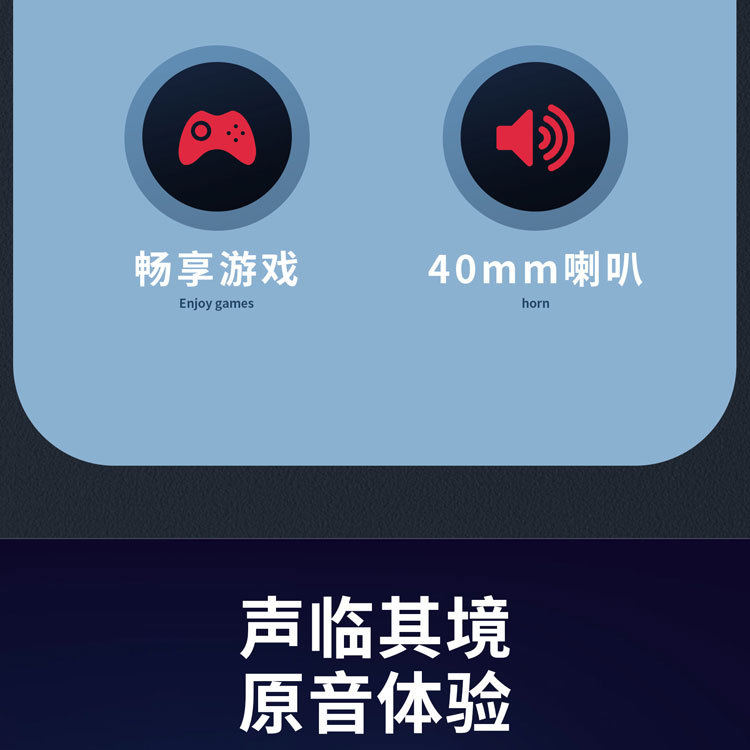 畅享游戏
Enjoy games

40mm喇叭
horn

声临其境
原音体验