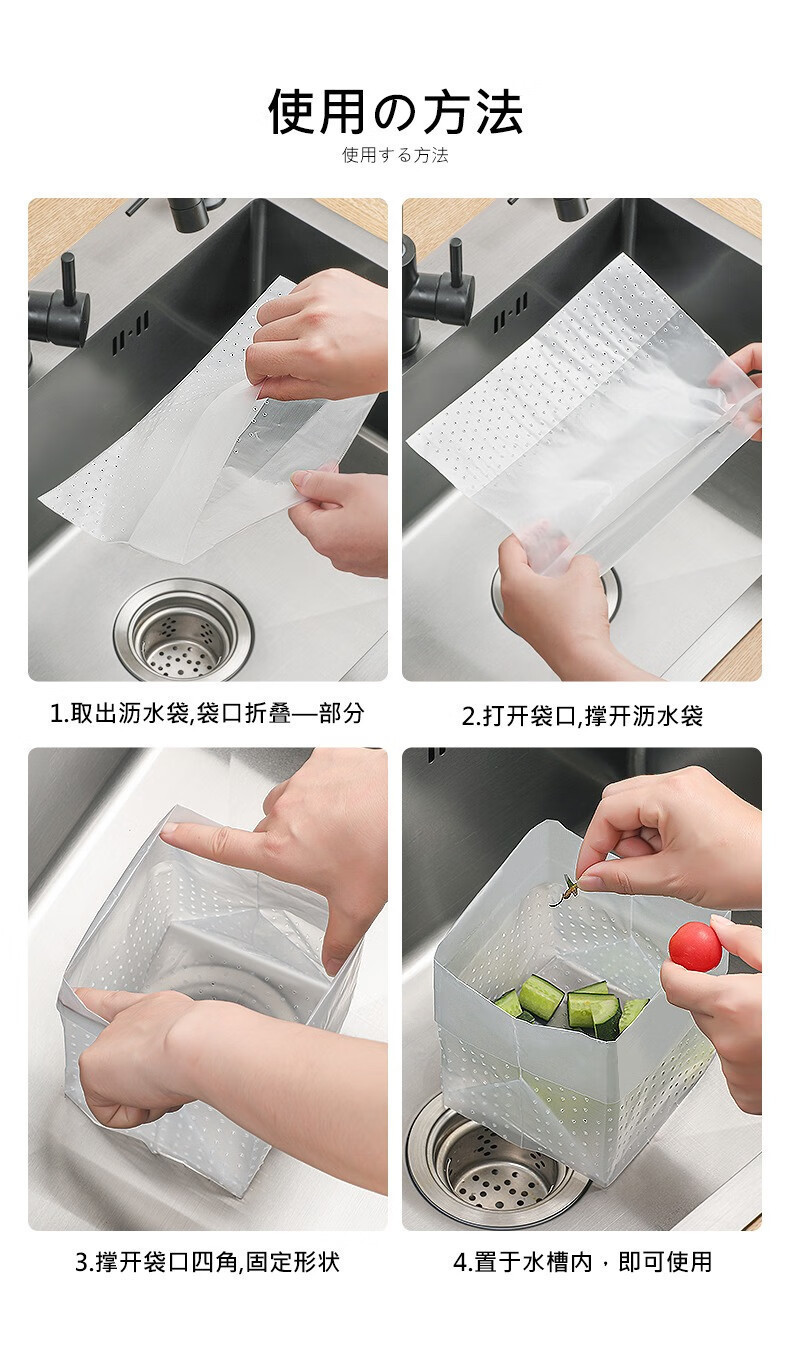 使用の方法
使用する方法

1.取出沥水袋,袋口折叠—部分

2.打开袋口,撑开沥水袋

3.撑开袋口四角,固定形状

4.置于水槽内，即可使用