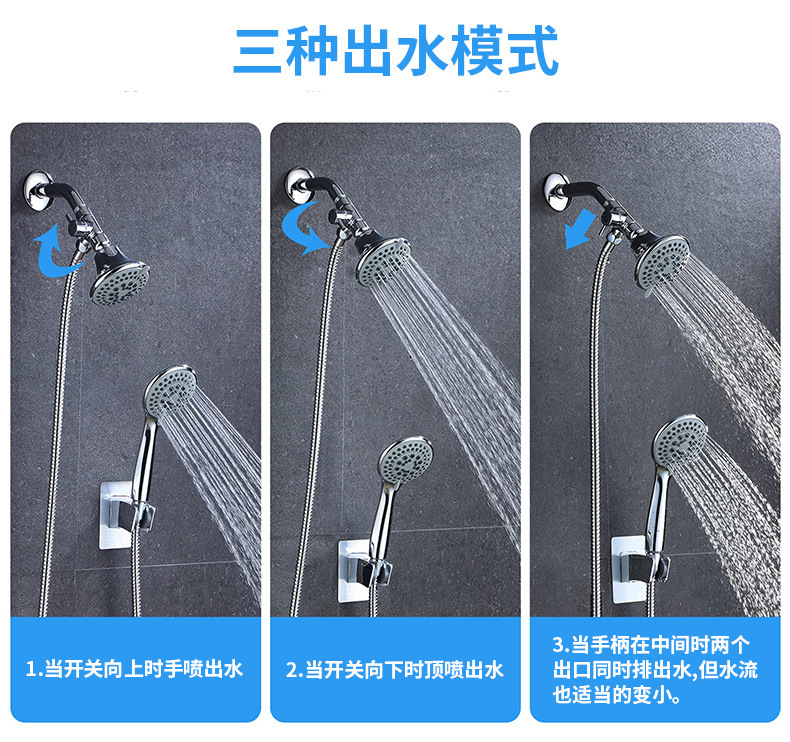 三种出水模式

1.当开关向上时手喷出水

2.当开关向下时顶喷出水

3.当手柄在中间时两个出口同时排出水,但水流也适当的变小。