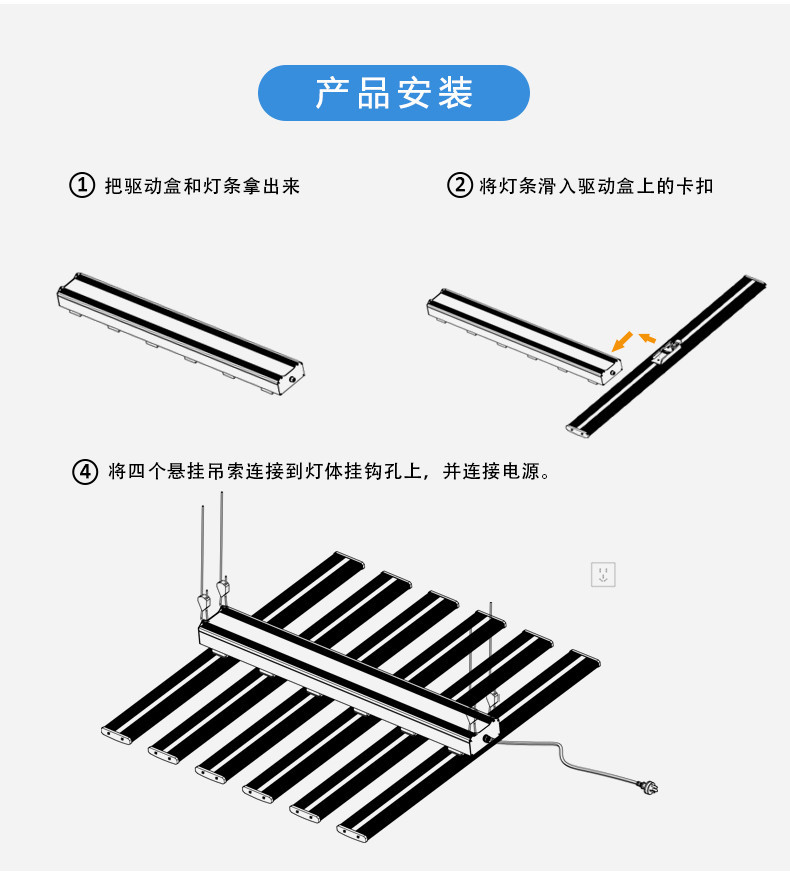 产品安装

① 把驱动盒和灯条拿出来

② 将灯条滑入驱动盒上的卡扣

④ 将四个悬挂吊索连接到灯体挂钩孔上，并连接电源。