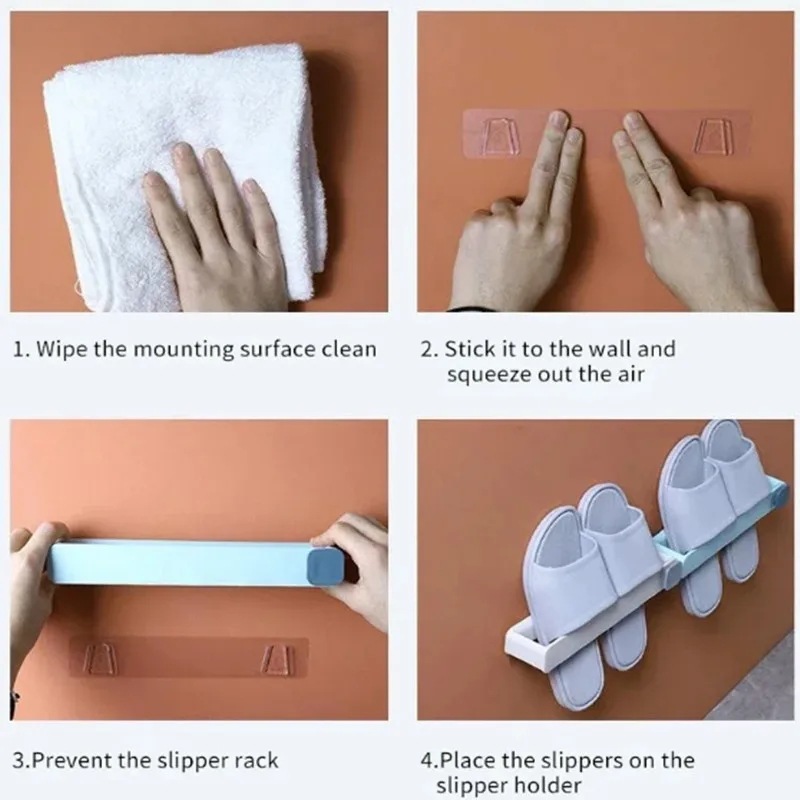 1. Wipe the mounting surface clean

2. Stick it to the wall and squeeze out the air

3.Prevent the slipper rack

4.Place the slippers on the slipper holder