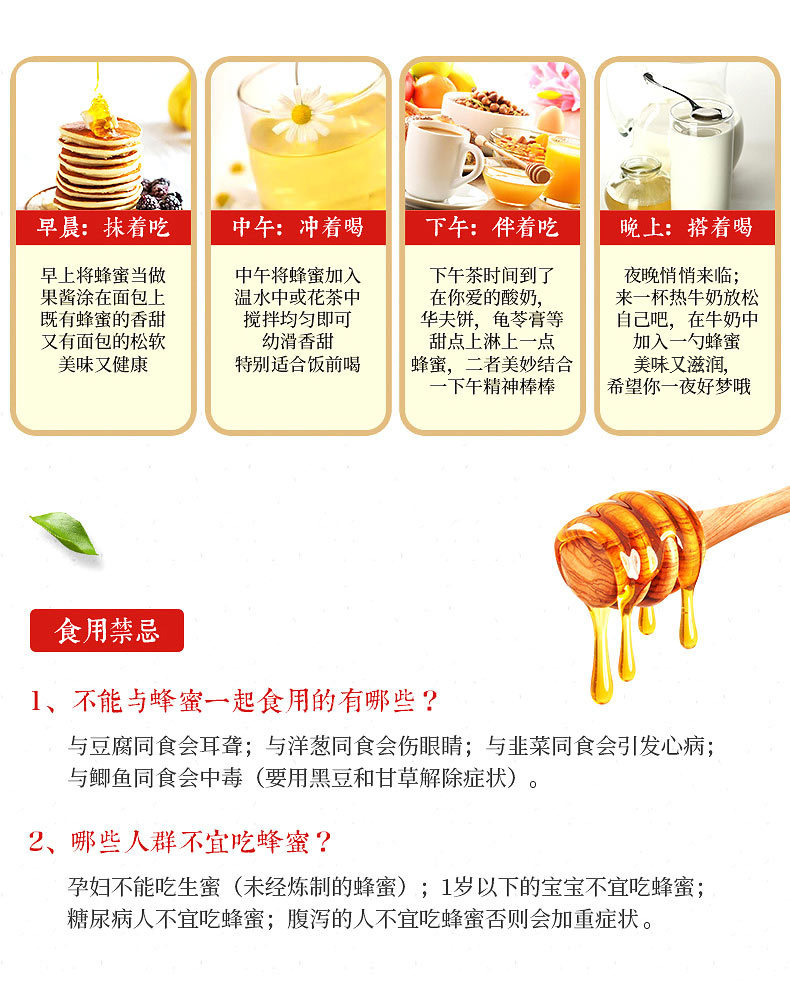 早晨：抹着吃

早上将蜂蜜当做果酱涂在面包上既有蜂蜜的香甜又有面包的松软美味又健康

中午：冲着喝

中午将蜂蜜加入温水中或花茶中搅拌均匀即可幼滑香甜特别适合饭前喝

下午：伴着吃

下午茶时间到了在你爱的酸奶，华夫饼，龟苓膏等甜点上淋上一点蜂蜜，二者美妙结合一下午精神棒棒

晚上：搭着喝

夜晚悄悄来临；来一杯热牛奶放松自己吧，在牛奶中加入一勺蜂蜜美味又滋润，希望你一夜好梦哦

食用禁忌

1、不能与蜂蜜一起食用的有哪些？

与豆腐同食会耳聋；与洋葱同食会伤眼睛；与韭菜同食会引发心病；与鲫鱼同食会中毒（要用黑豆和甘草解除症状）。

2、哪些人群不宜吃蜂蜜？

孕妇不能吃生蜜（未经炼制的蜂蜜）；1岁以下的宝宝不宜吃蜂蜜；糖尿病人不宜吃蜂蜜；腹泻的人不宜吃蜂蜜否则会加重症状。