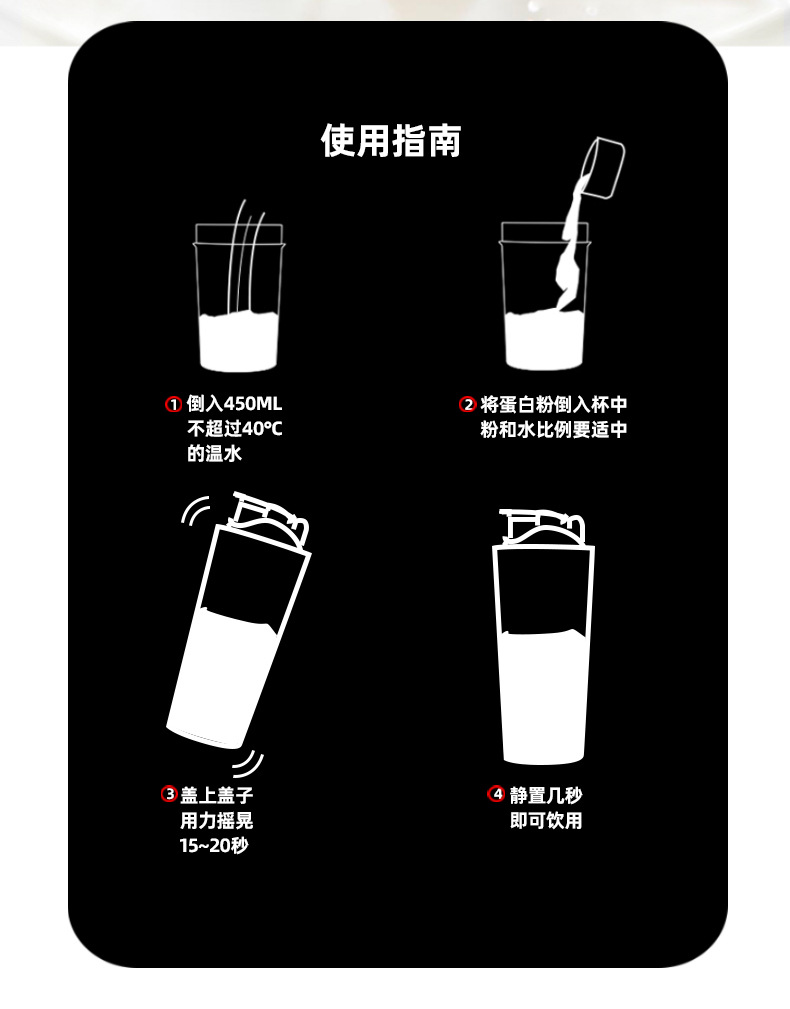 使用指南

① 倒入450ML 不超过40°C 的温水

② 将蛋白粉倒入杯中 粉和水比例要适中

③ 盖上盖子 用力摇晃 15~20秒

④ 静置几秒 即可饮用