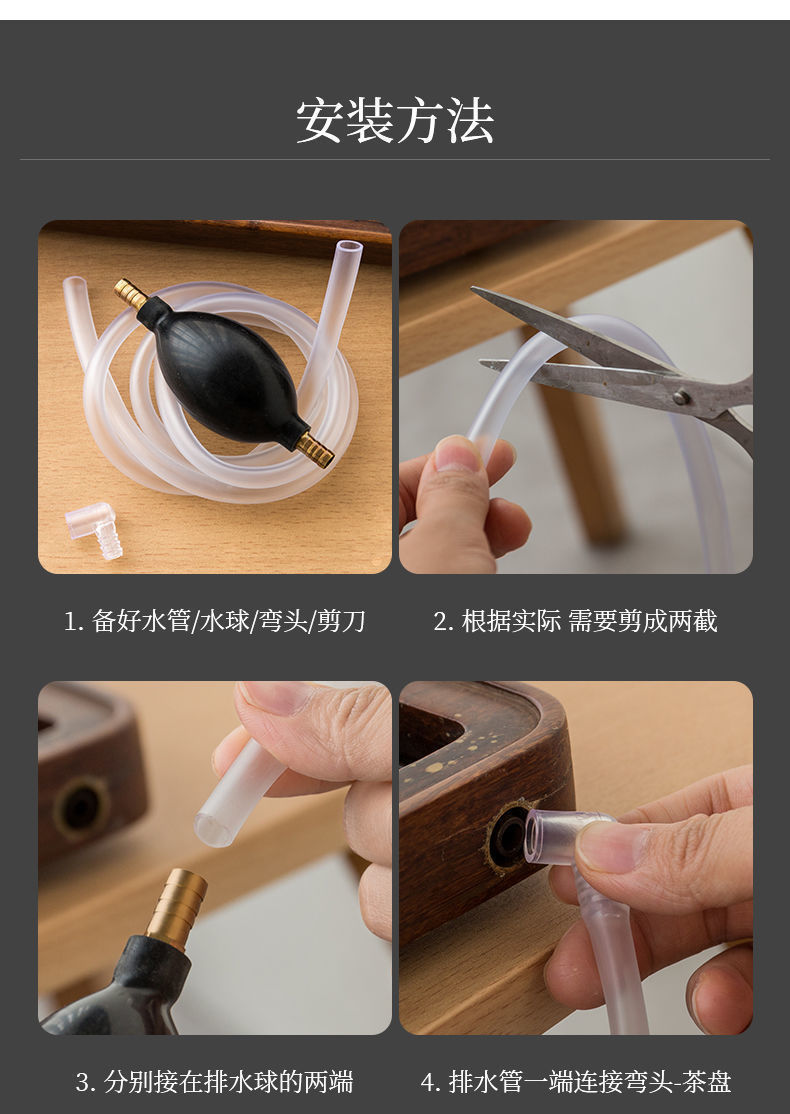 安装方法

1. 备好水管/水球/弯头/剪刀

2. 根据实际 需要剪成两截

3. 分别接在排水球的两端

4. 排水管一端连接弯头-茶盘