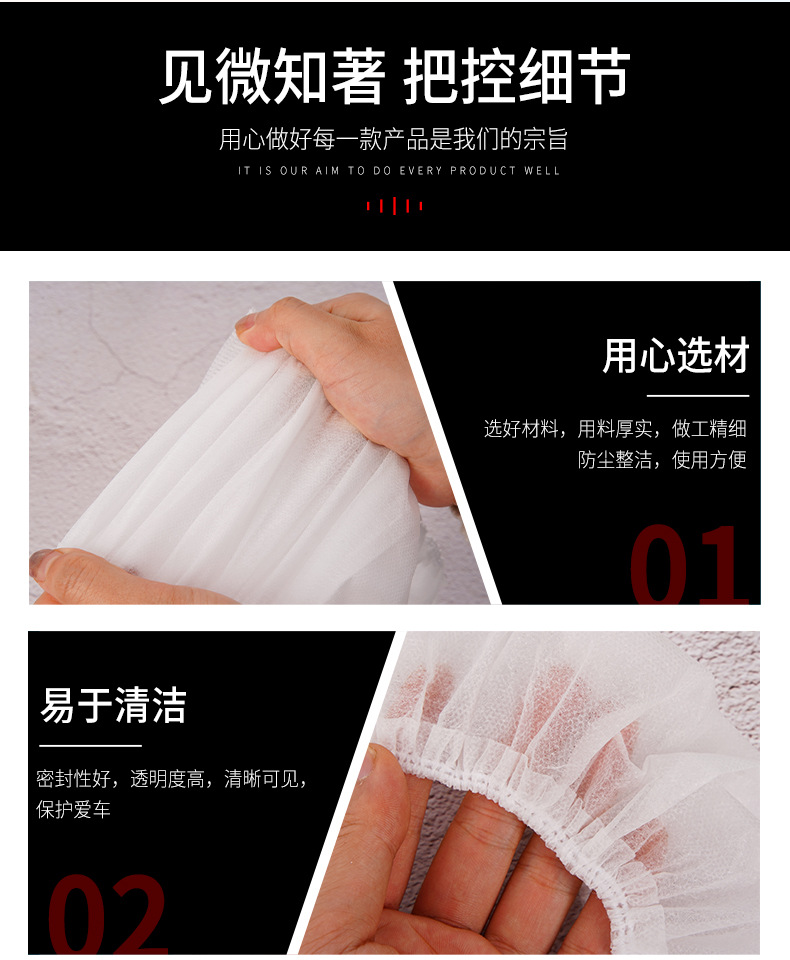 见微知著 把控细节

用心做好每一款产品是我们的宗旨

IT IS OUR AIM TO DO EVERY PRODUCT WELL

用心选材

选好材料，用料厚实，做工精细
防尘整洁，使用方便

01

易于清洁

密封性好，透明度高，清晰可见，保护爱车

02