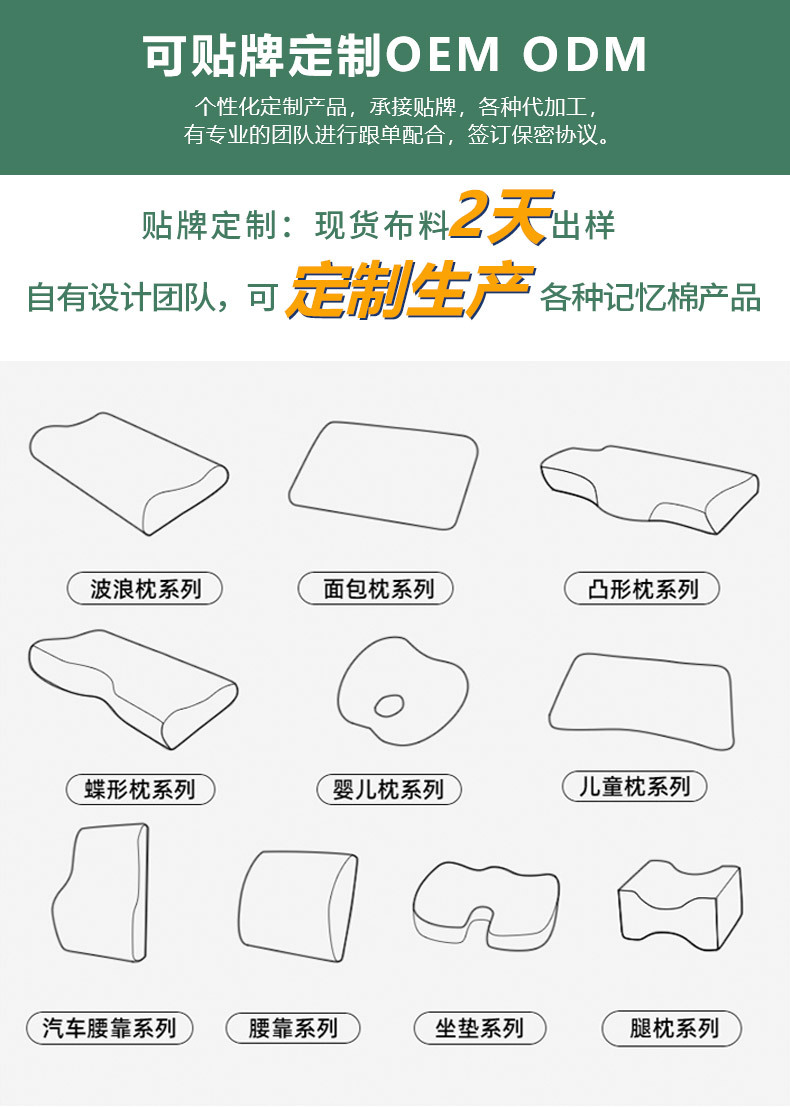 可贴牌定制OEM ODM

个性化定制产品，承接贴牌，各种代加工，
有专业的团队进行跟单配合，签订保密协议。

贴牌定制：现货布料2天出样

自有设计团队，可定制生产各种记忆棉产品

波浪枕系列

面包枕系列

凸形枕系列

蝶形枕系列

婴儿枕系列

儿童枕系列

汽车腰靠系列

腰靠系列

坐垫系列

腿枕系列