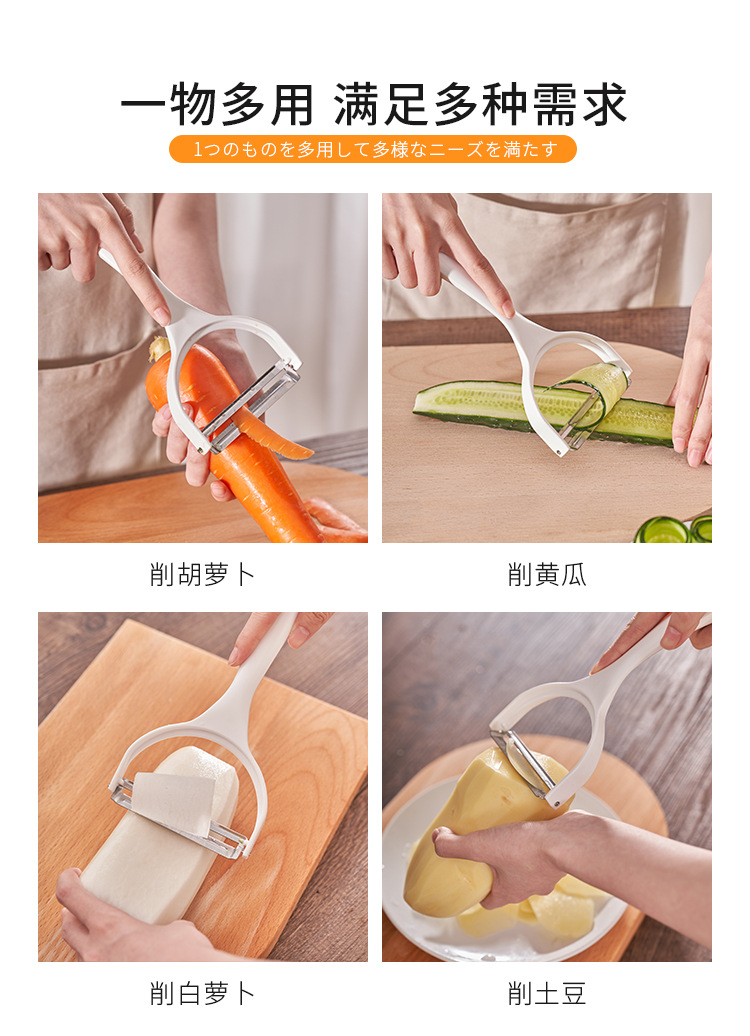 一物多用 满足多种需求

1つのものを多用して多様なニーズを満たす

削胡萝卜

削黄瓜

削白萝卜

削土豆