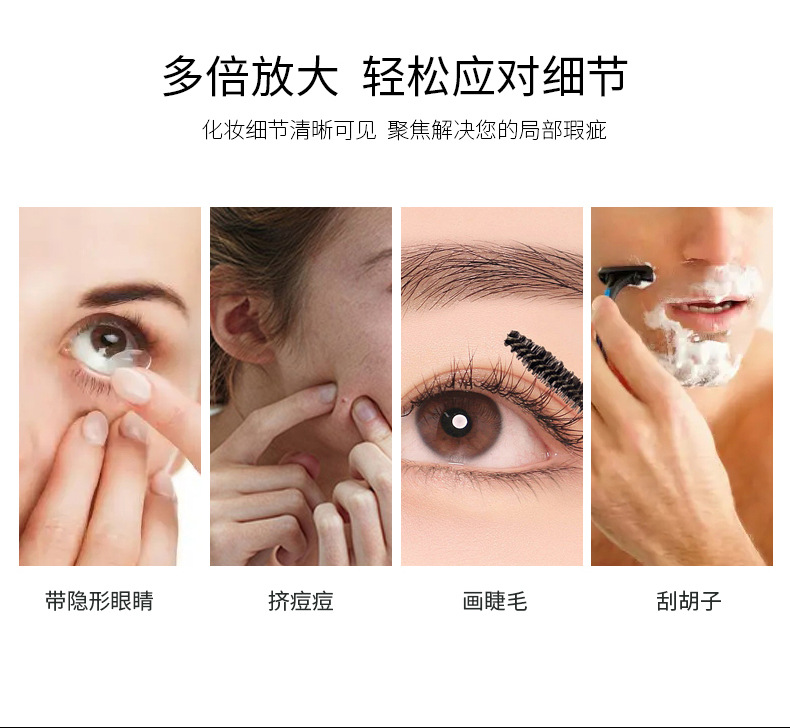 多倍放大 轻松应对细节

化妆细节清晰可见 聚焦解决您的局部瑕疵

带隐形眼睛

挤痘痘

画睫毛

刮胡子