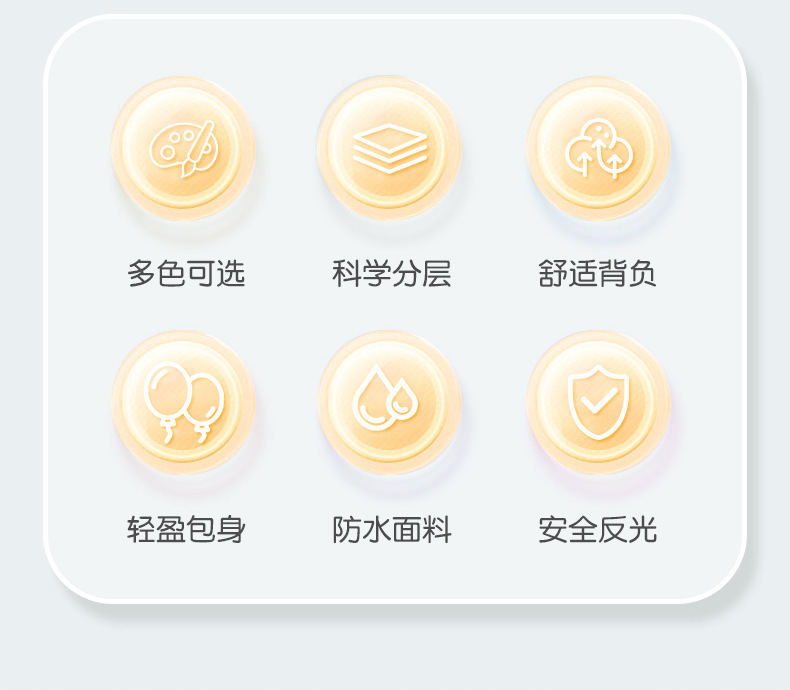 多色可选 科学分层 舒适背负

轻盈包身 防水面料 安全反光