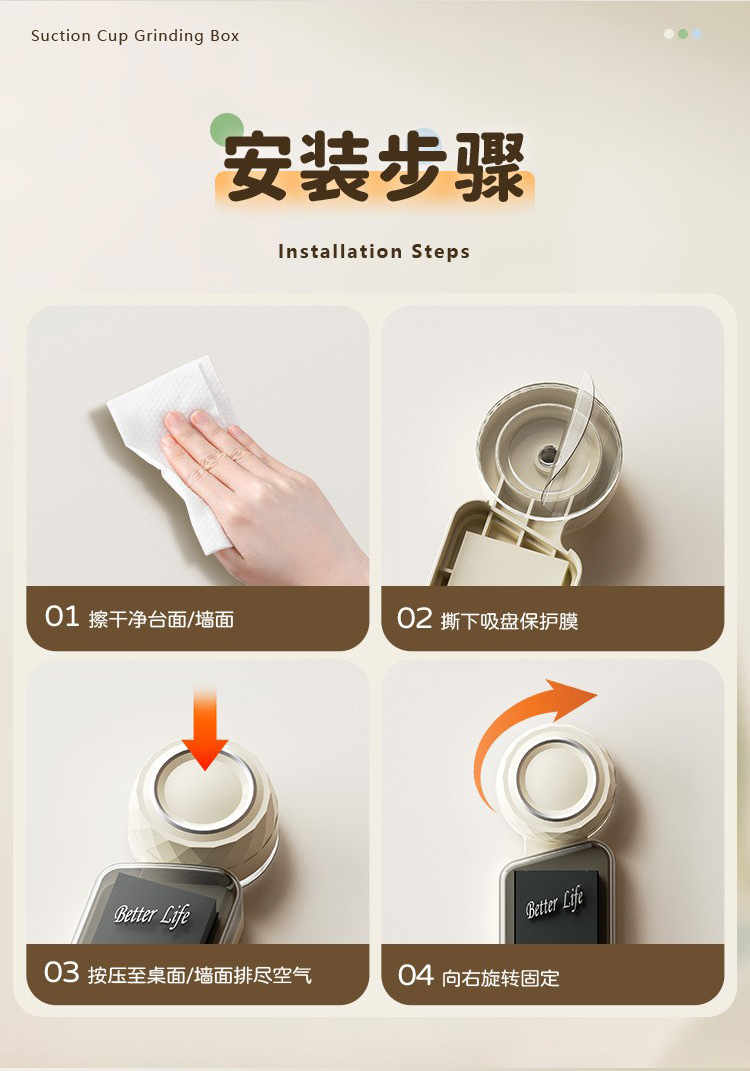 Suction Cup Grinding Box

安装步骤

Installation Steps

01 擦干净台面/墙面

02 撕下吸盘保护膜

Better Life

03 按压至桌面/墙面排尽空气

Better Life

04 向右旋转固定