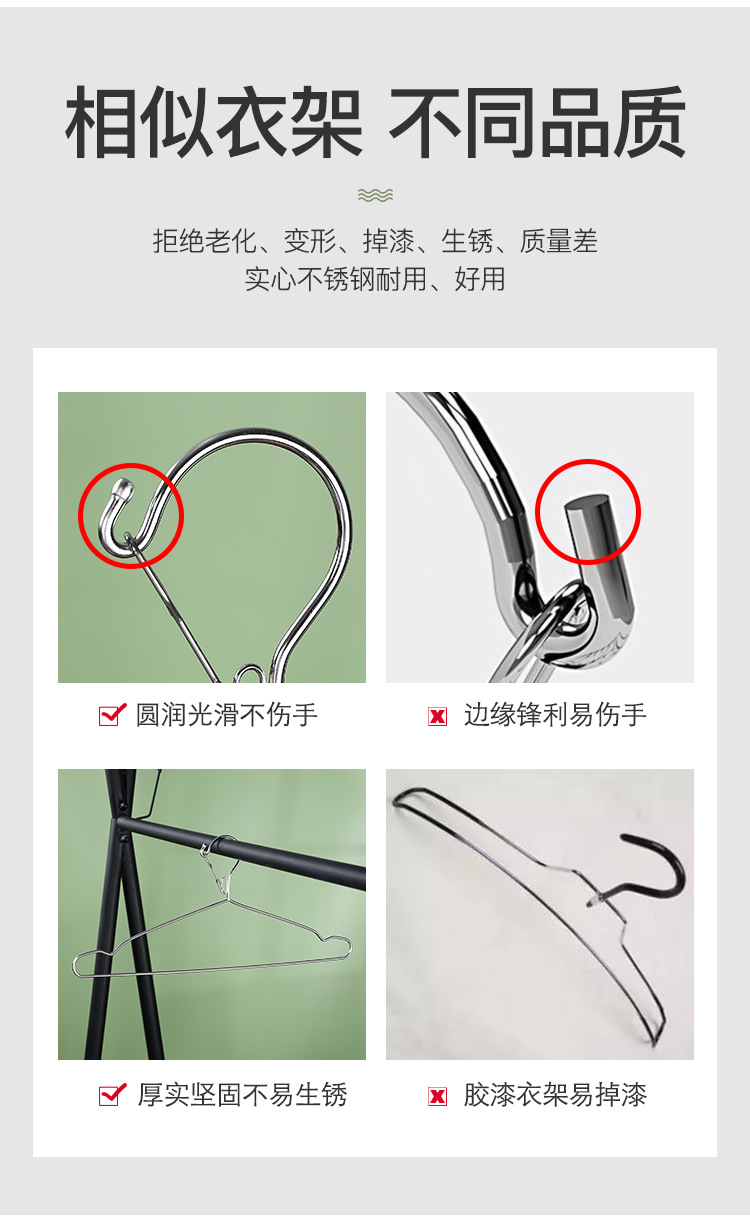 相似衣架 不同品质

拒绝老化、变形、掉漆、生锈、质量差
实心不锈钢耐用、好用

圆润光滑不伤手

边缘锋利易伤手

厚实坚固不易生锈

胶漆衣架易掉漆