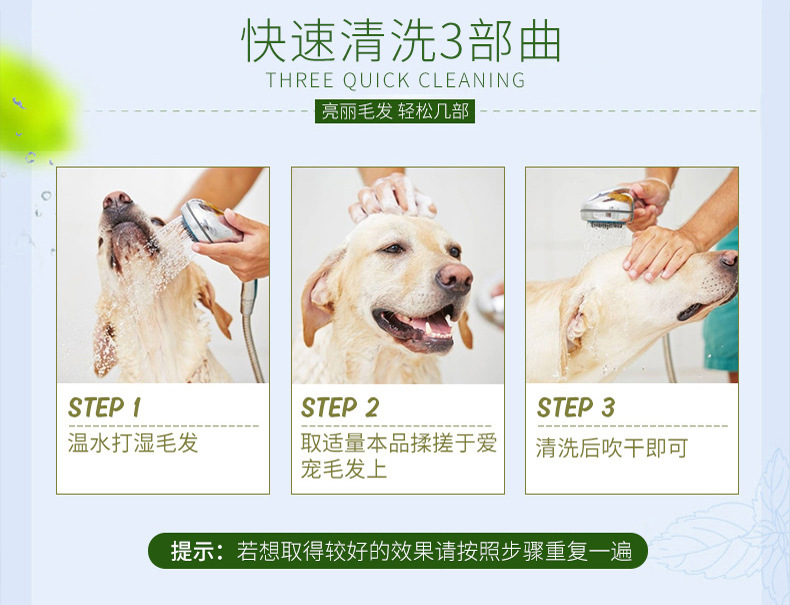 快速清洗3部曲
THREE QUICK CLEANING
亮丽毛发 轻松几部

STEP 1
温水打湿毛发

STEP 2
取适量本品揉搓于爱宠毛发上

STEP 3
清洗后吹干即可

提示：若想取得较好的效果请按照步骤重复一遍