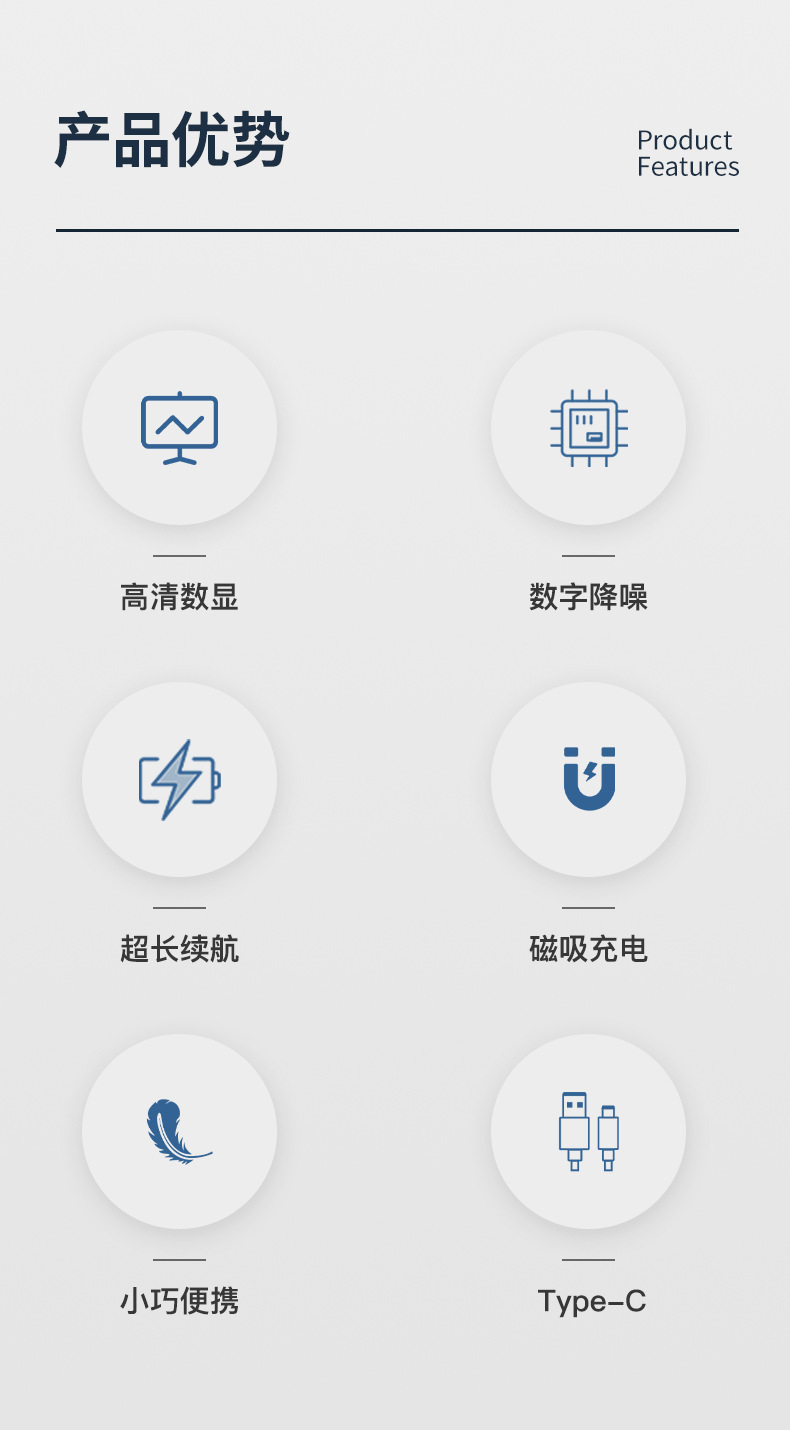 产品优势

Product
Features

高清数显

数字降噪

超长续航

磁吸充电

小巧便携

Type-C