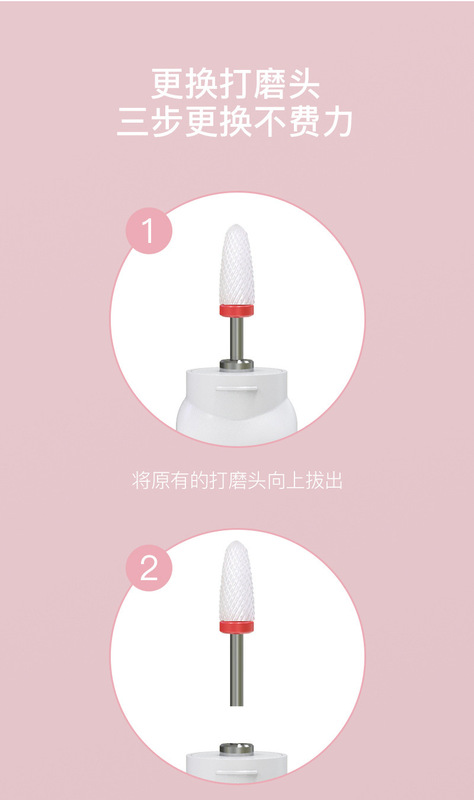 更换打磨头
三步更换不费力

1

将原有的打磨头向上拔出

2