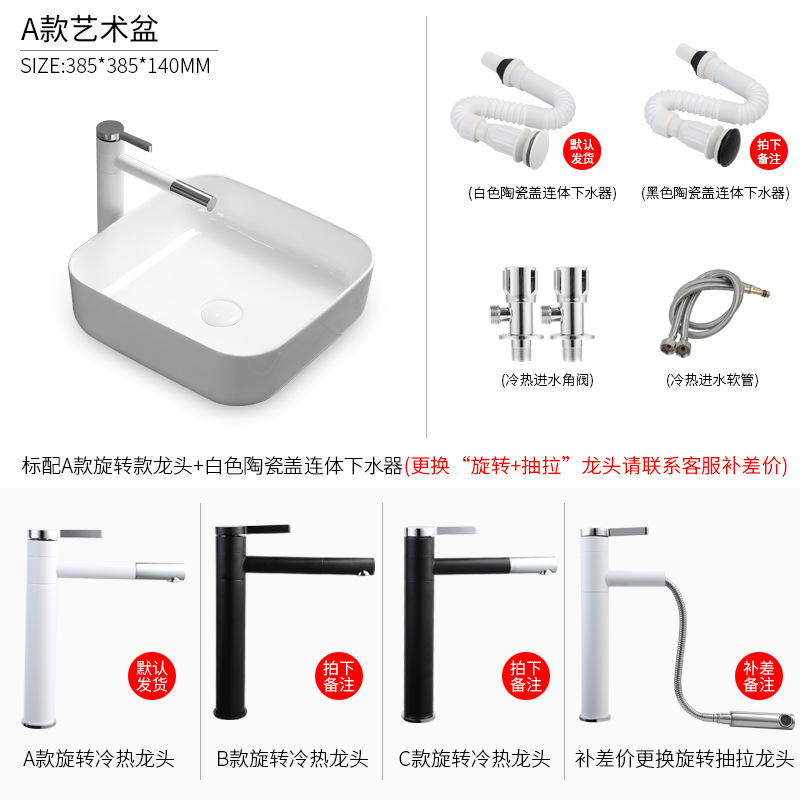 A款艺术盆
SIZE:385*385*140MM

默认发货
(白色陶瓷盖连体下水器)

拍下备注
(黑色陶瓷盖连体下水器)

(冷热进水角阀)

(冷热进水软管)

标配A款旋转款龙头+白色陶瓷盖连体下水器(更换“旋转+抽拉”龙头请联系客服补差价)

默认发货
A款旋转冷热龙头

拍下备注
B款旋转冷热龙头

拍下备注
C款旋转冷热龙头

补差备注
补差价更换旋转抽拉龙头