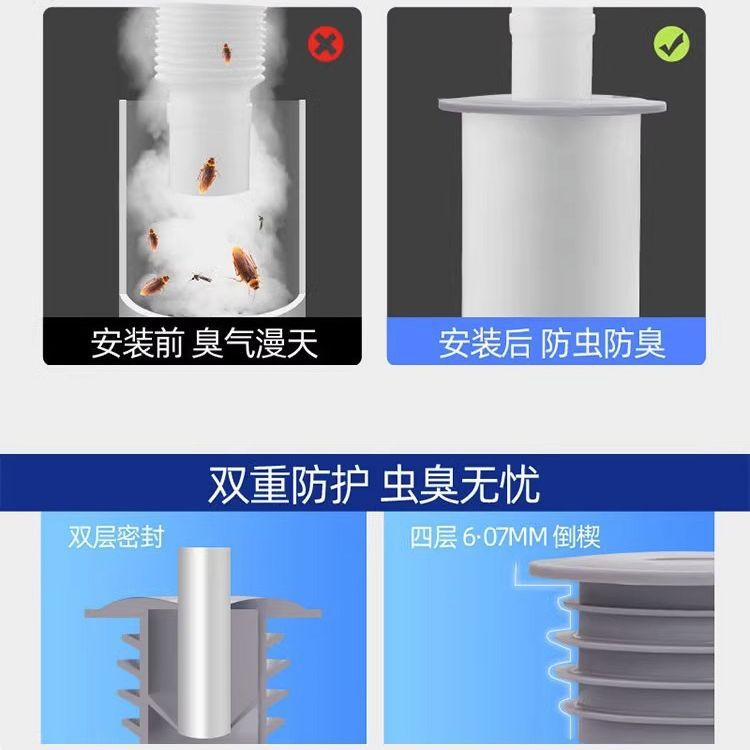 安装前 臭气漫天

安装后 防虫防臭

双重防护 虫臭无忧

双层密封

四层 6·07MM 倒楔