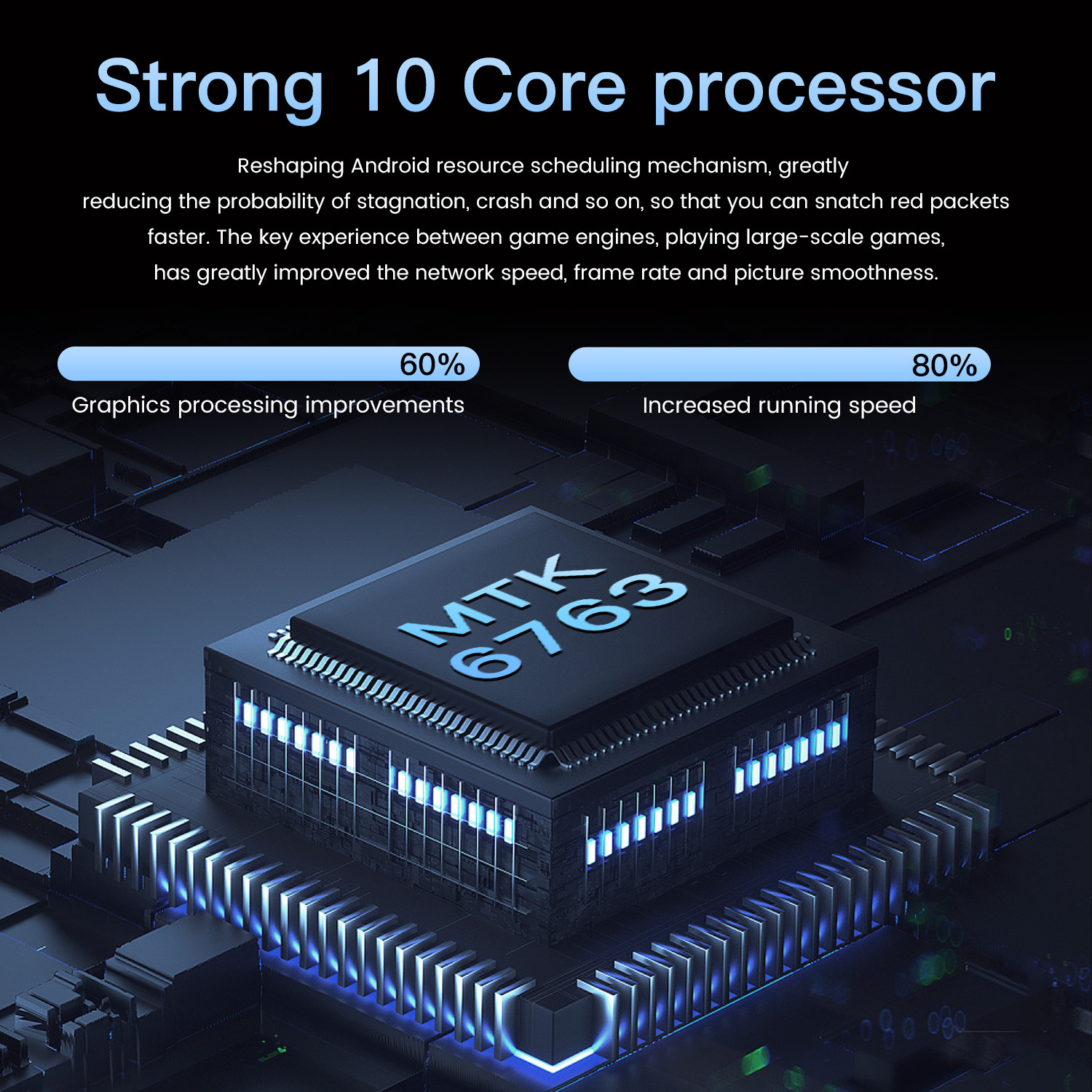 Strong 10 Core processor

Reshaping Android resource scheduling mechanism, greatly reducing the probability of stagnation, crash and so on, so that you can snatch red packets faster. The key experience between game engines, playing large-scale games, has greatly improved the network speed, frame rate and picture smoothness.

60%
Graphics processing improvements

80%
Increased running speed

MTK
6763